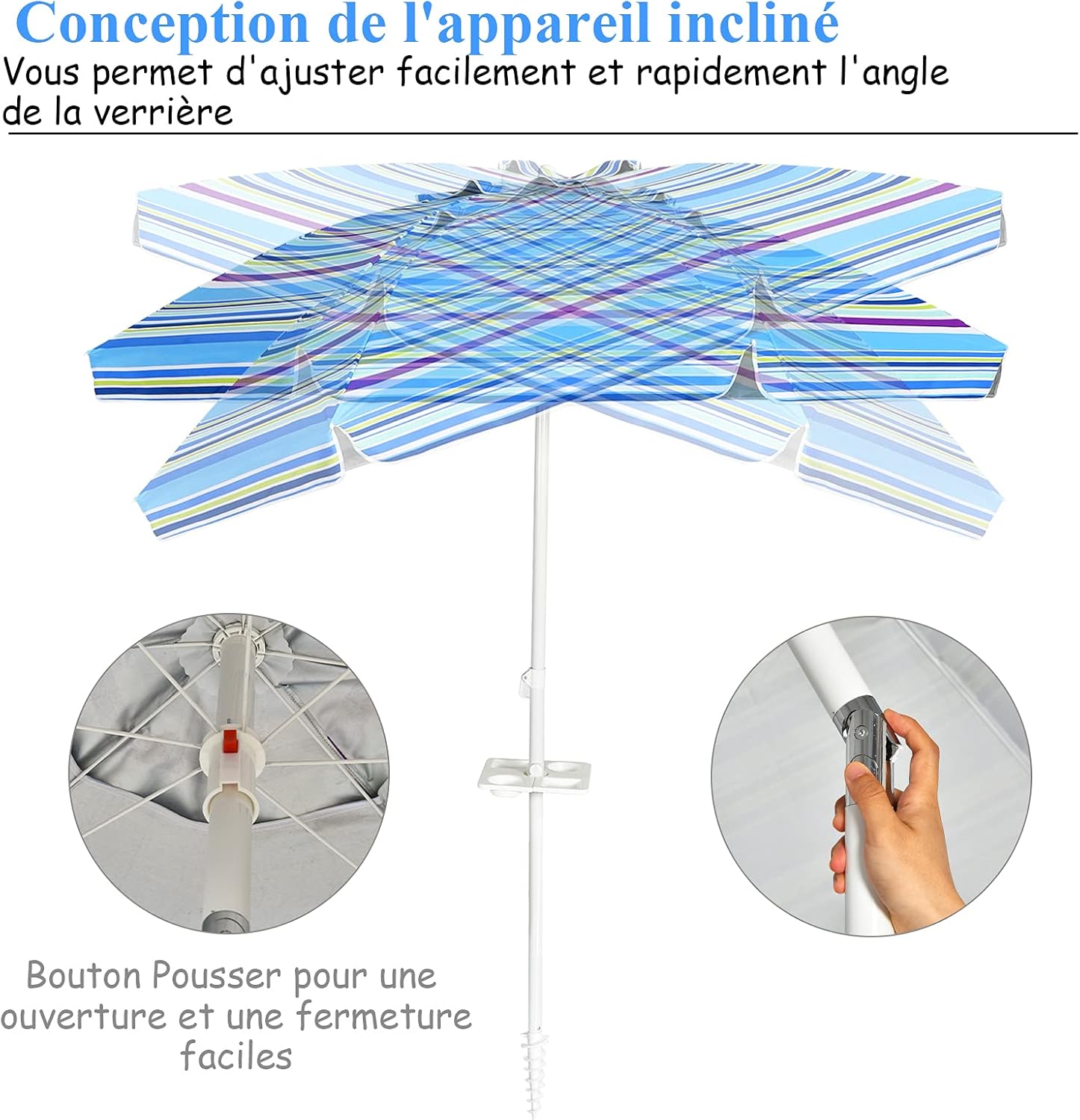 Conception de l'appareil incliné
Vous permet d'ajuster facilement et rapidement l'angle de la verrière

Bouton Pousser pour une ouverture et une fermeture faciles