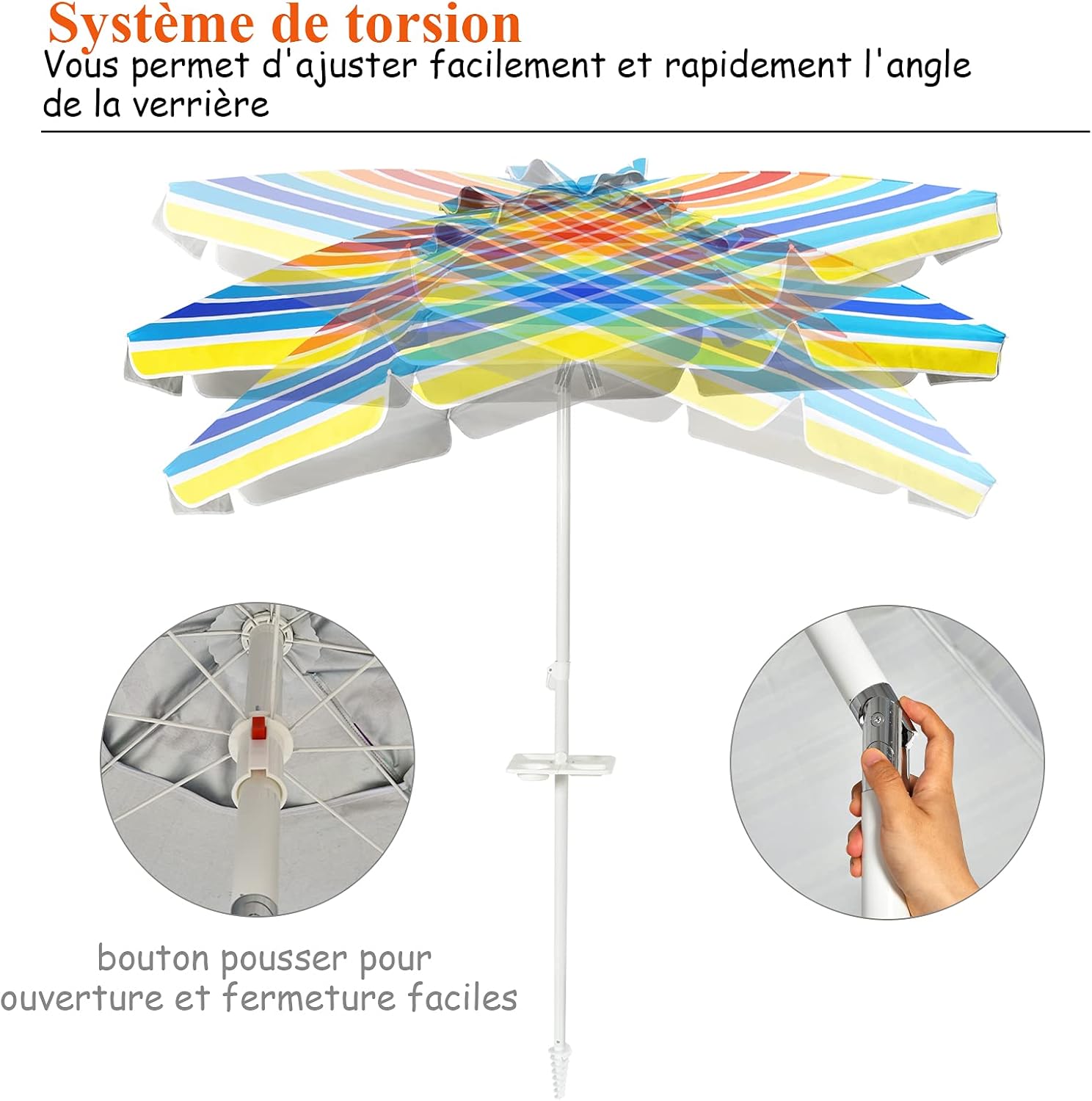 Système de torsion
Vous permet d'ajuster facilement et rapidement l'angle de la verrière

bouton pousser pour ouverture et fermeture faciles