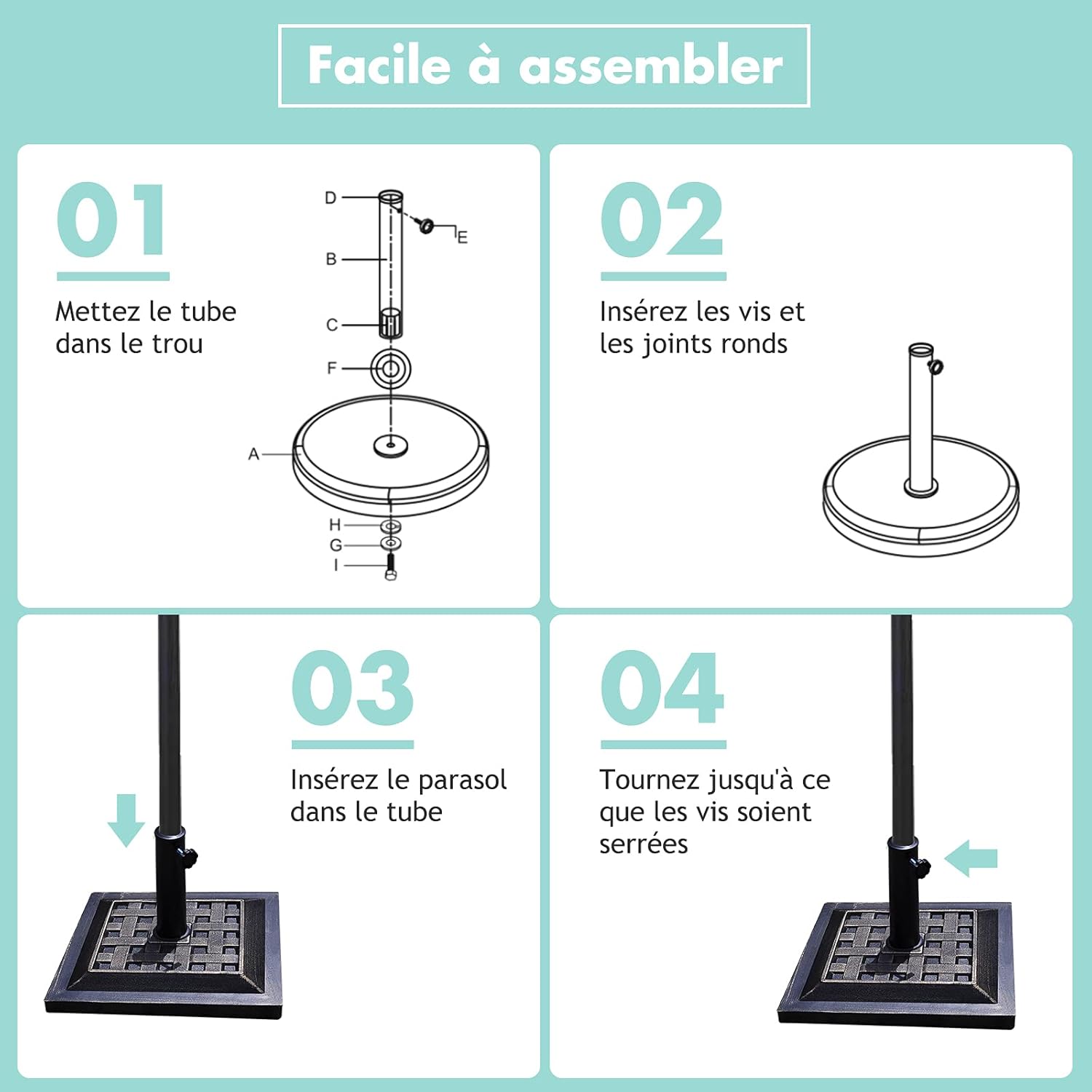 Facile à assembler

01

Mettez le tube dans le trou

D
E
B
C
F
A
H
G
I

02

Insérez les vis et les joints ronds

03

Insérez le parasol dans le tube

04

Tournez jusqu'à ce que les vis soient serrées