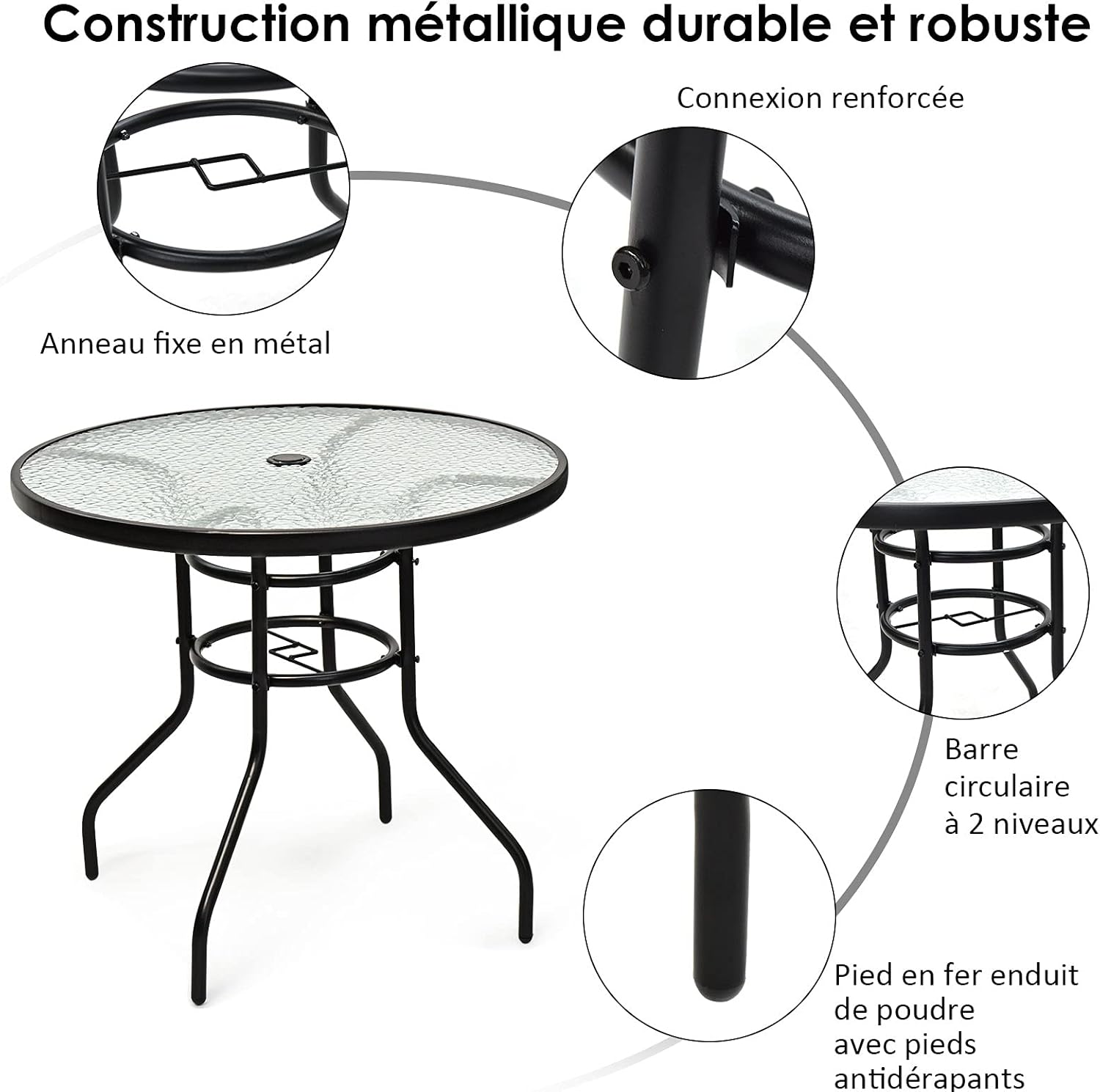 Construction métallique durable et robuste

Connexion renforcée

Anneau fixe en métal

Barre circulaire à 2 niveaux

Pied en fer enduit de poudre avec pieds antidérapants