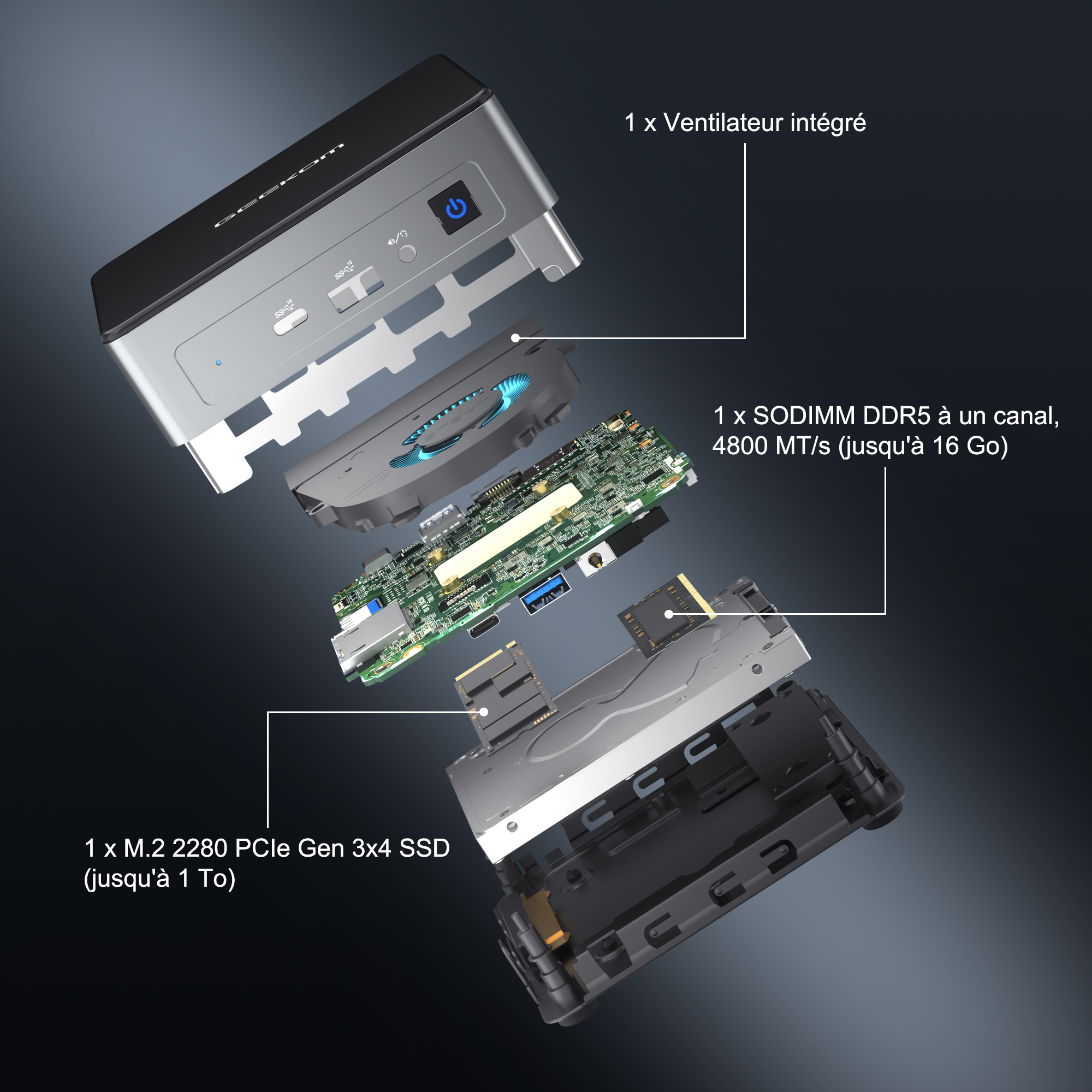 GEEKOM

SS 10

SS 10

1 x Ventilateur intégré

1 x SODIMM DDR5 à un canal, 4800 MT/s (jusqu'à 16 Go)

1 x M.2 2280 PCIe Gen 3x4 SSD (jusqu'à 1 To)