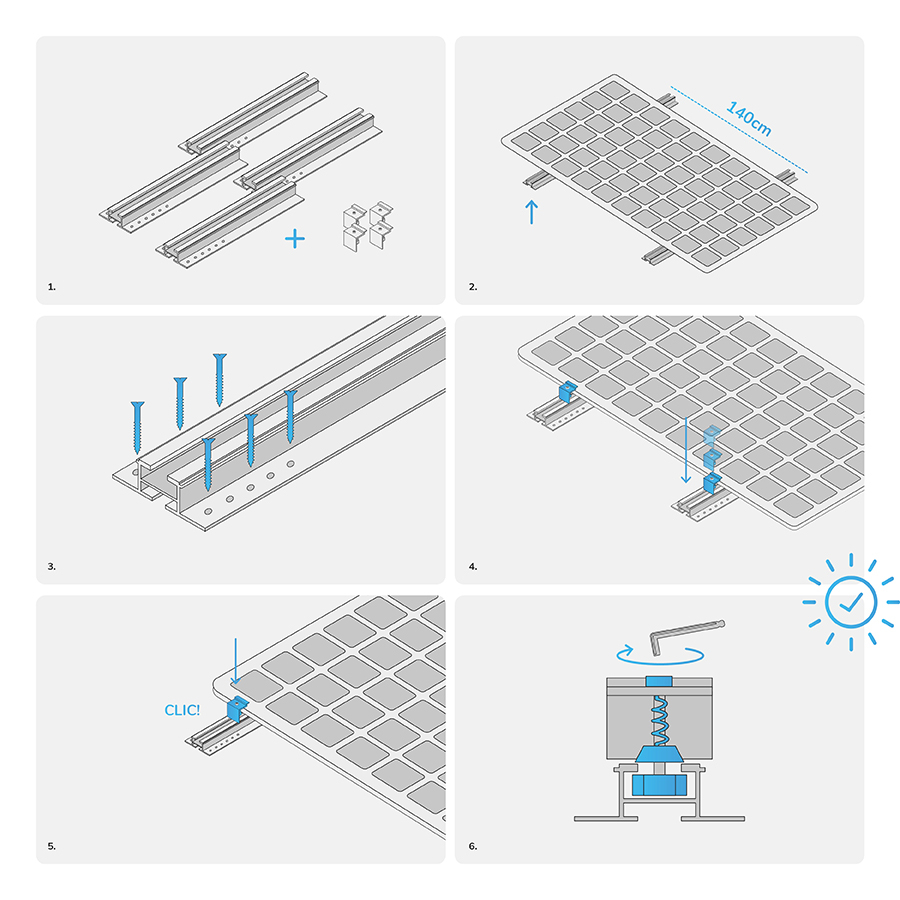 1.

140cm

2.

3.

4.

CLIC!

5.

6.