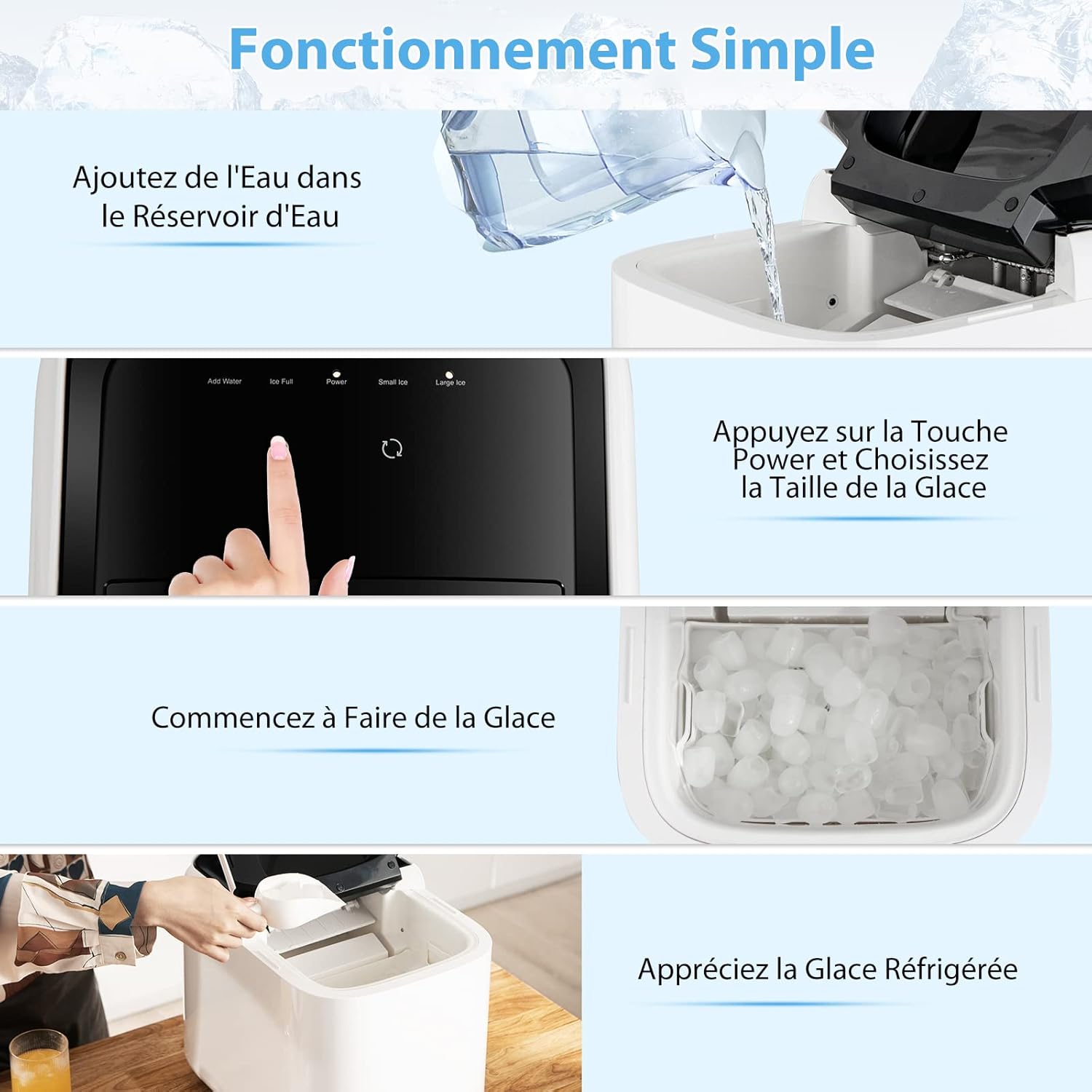 Fonctionnement Simple

Ajoutez de l'Eau dans le Réservoir d'Eau

Add Water Ice Full Power Small Ice Large Ice

Appuyez sur la Touche Power et Choisissez la Taille de la Glace

Commencez à Faire de la Glace

Appréciez la Glace Réfrigérée