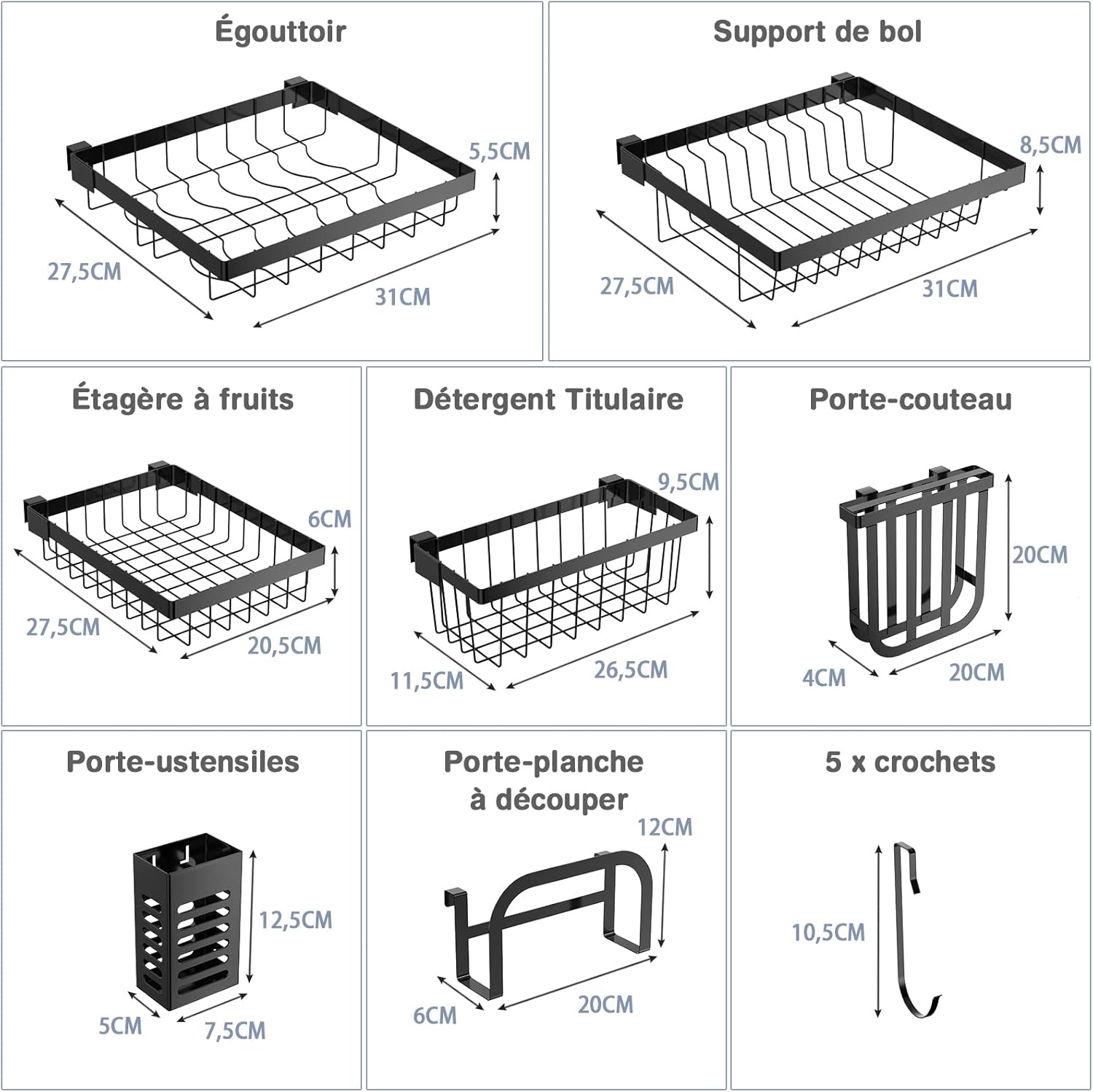 Égouttoir

5,5CM

27,5CM

31CM

Support de bol

8,5CM

27,5CM

31CM

Étagère à fruits

6CM

27,5CM

20,5CM

Détergent Titulaire

9,5CM

11,5CM

26,5CM

Porte-couteau

20CM

4CM

20CM

Porte-ustensiles

12,5CM

5CM

7,5CM

Porte-planche à découper

12CM

6CM

20CM

5 x crochets

10,5CM