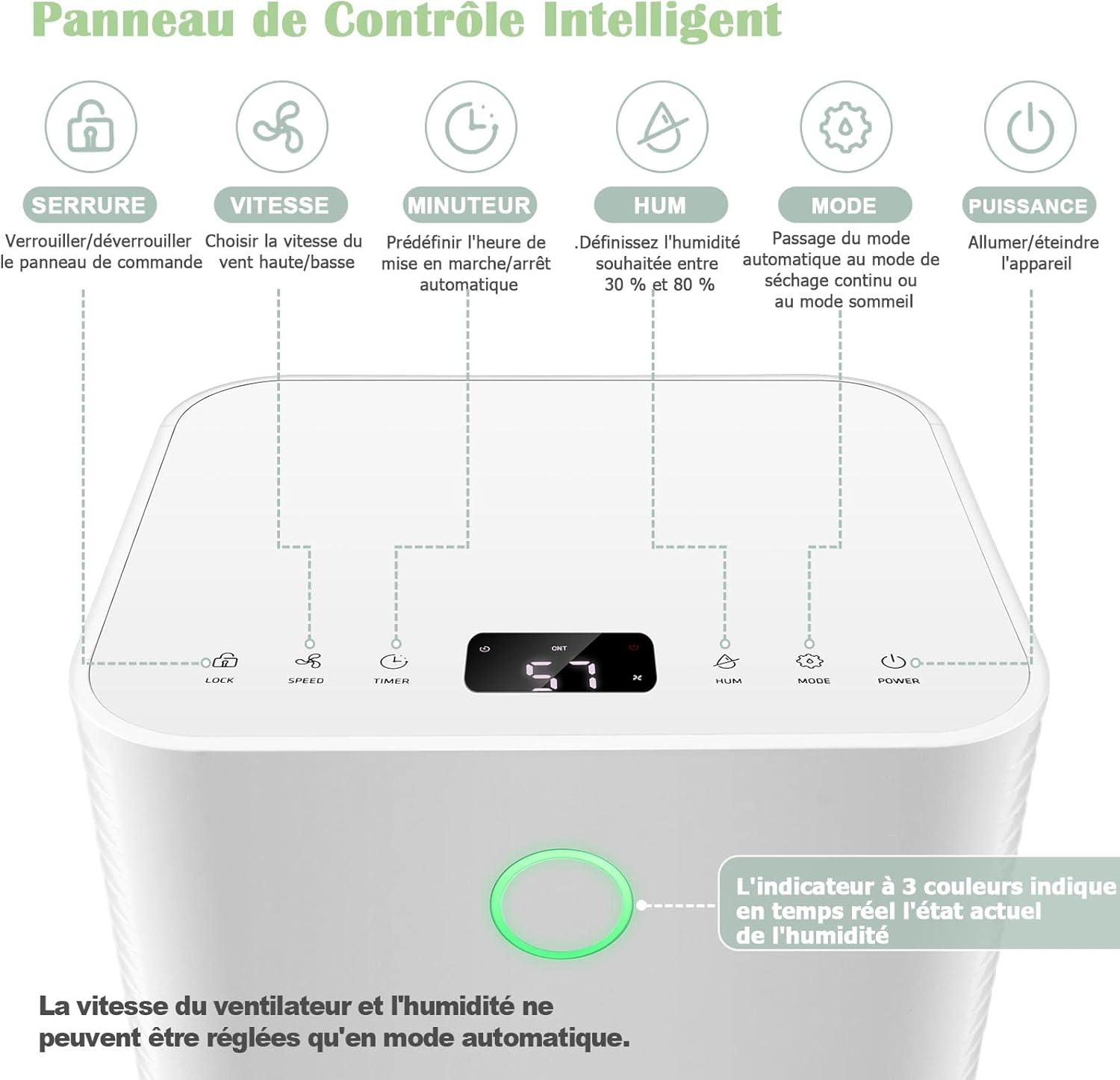 Panneau de Contrôle Intelligent

SERRURE
Verrouiller/déverrouiller le panneau de commande

VITESSE
Choisir la vitesse du vent haute/basse

MINUTEUR
Prédéfinir l'heure de mise en marche/arrêt automatique

HUM
.Définissez l'humidité souhaitée entre 30 % et 80 %

MODE
Passage du mode automatique au mode de séchage continu ou au mode sommeil

PUISSANCE
Allumer/éteindre l'appareil

LOCK
SPEED
TIMER
CNT
57
HUM
MODE
POWER

L'indicateur à 3 couleurs indique en temps réel l'état actuel de l'humidité

La vitesse du ventilateur et l'humidité ne peuvent être réglées qu'en mode automatique.