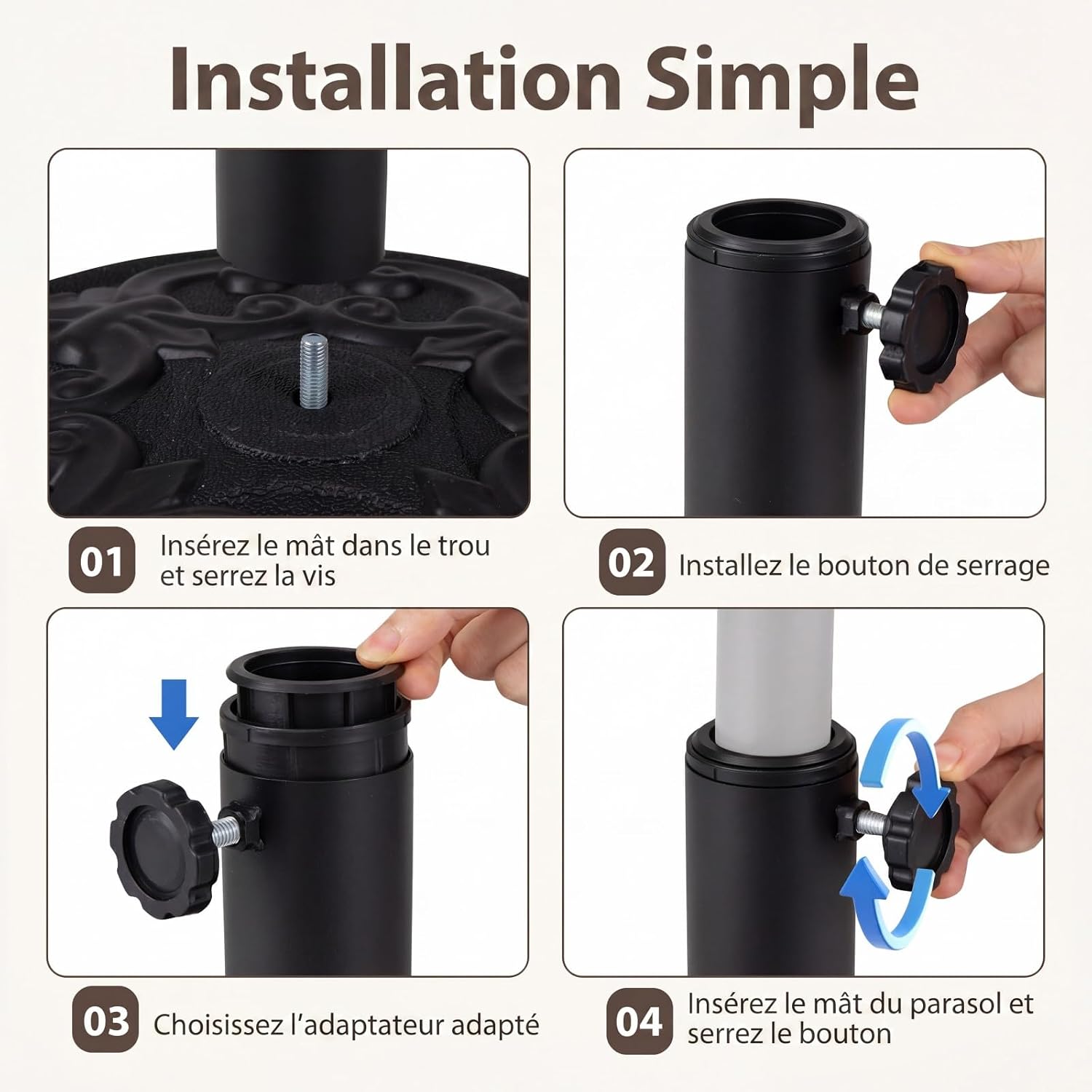 Installation Simple

01 Insérez le mât dans le trou et serrez la vis

02 Installez le bouton de serrage

03 Choisissez l'adaptateur adapté

04 Insérez le mât du parasol et serrez le bouton