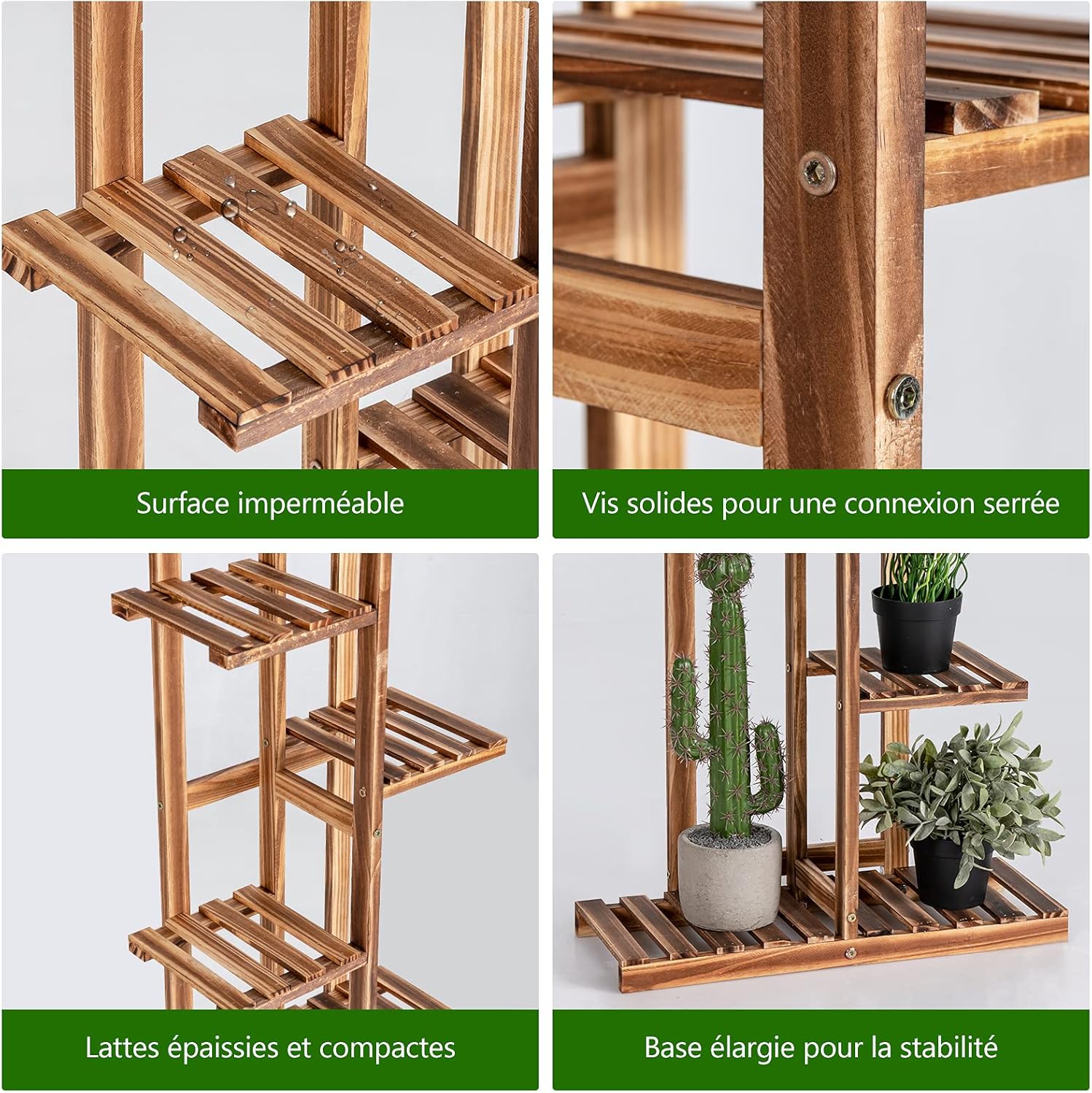 Surface imperméable

Vis solides pour une connexion serrée

Lattes épaissies et compactes

Base élargie pour la stabilité