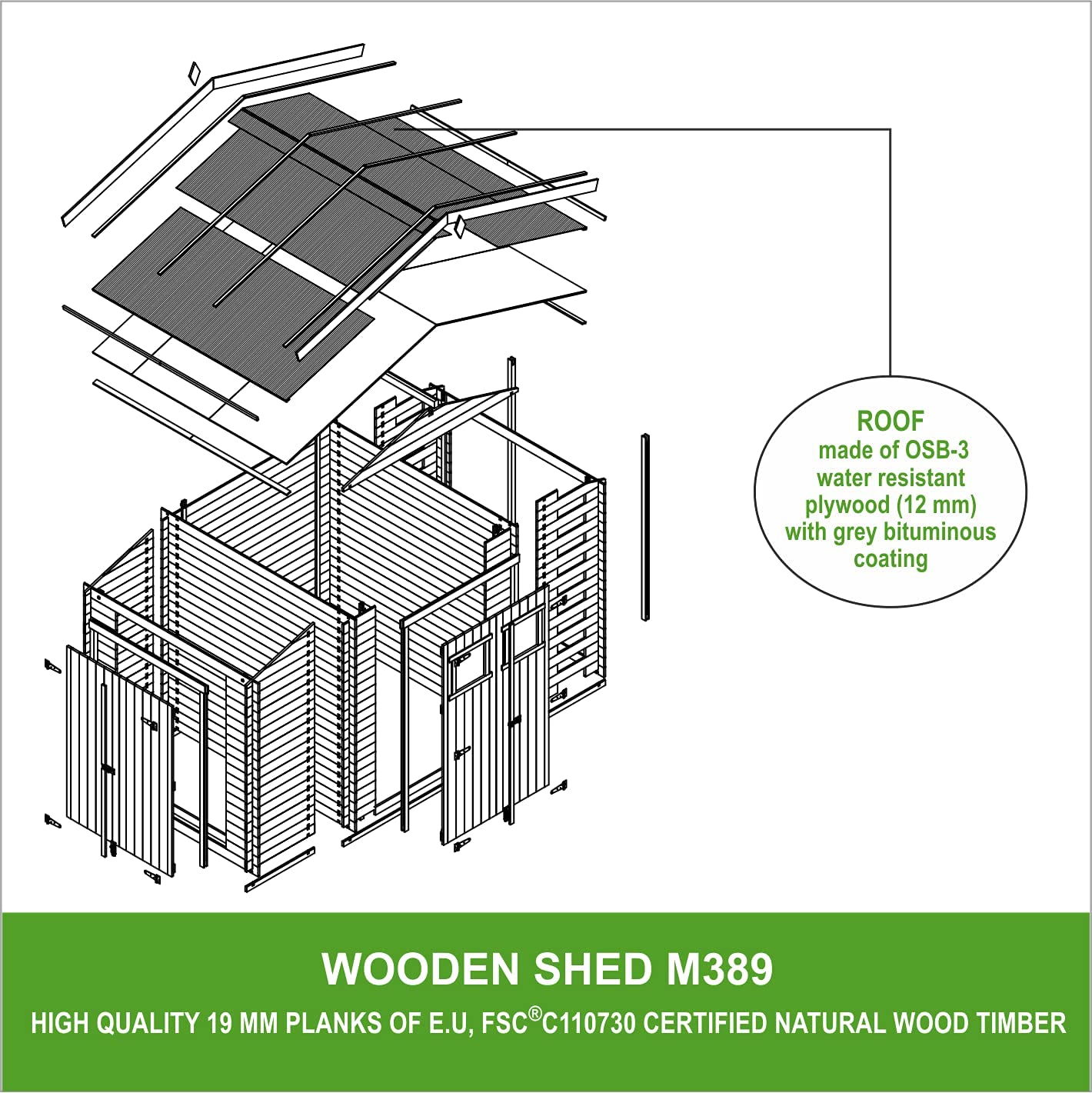 ROOF
made of OSB-3 water resistant plywood (12 mm) with grey bituminous coating

WOODEN SHED M389

HIGH QUALITY 19 MM PLANKS OF E.U, FSC®C110730 CERTIFIED NATURAL WOOD TIMBER