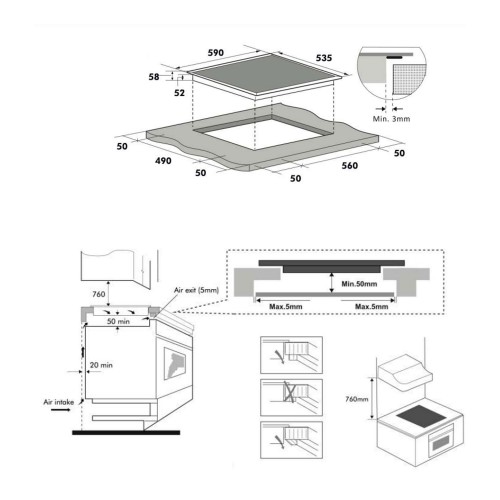 590
535
58
52
Min. 3mm
50
490
50
50
560
50

760
Air exit (5mm)
50 min
20 min
Air intake
Min.50mm
Max.5mm
Max.5mm
760mm