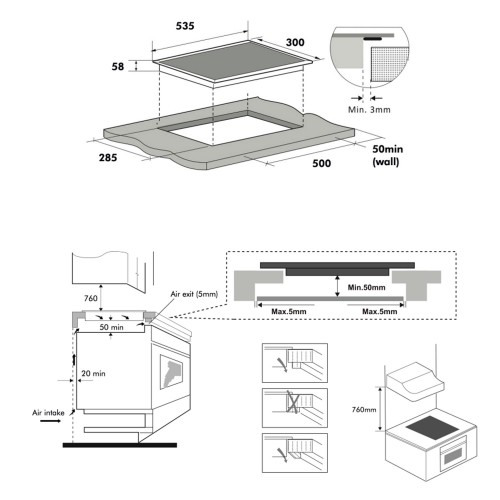 535

300

58

Min. 3mm

285

500

50min (wall)

760

Air exit (5mm)

50 min

20 min

Air intake

Min.50mm

Max.5mm

Max.5mm

760mm