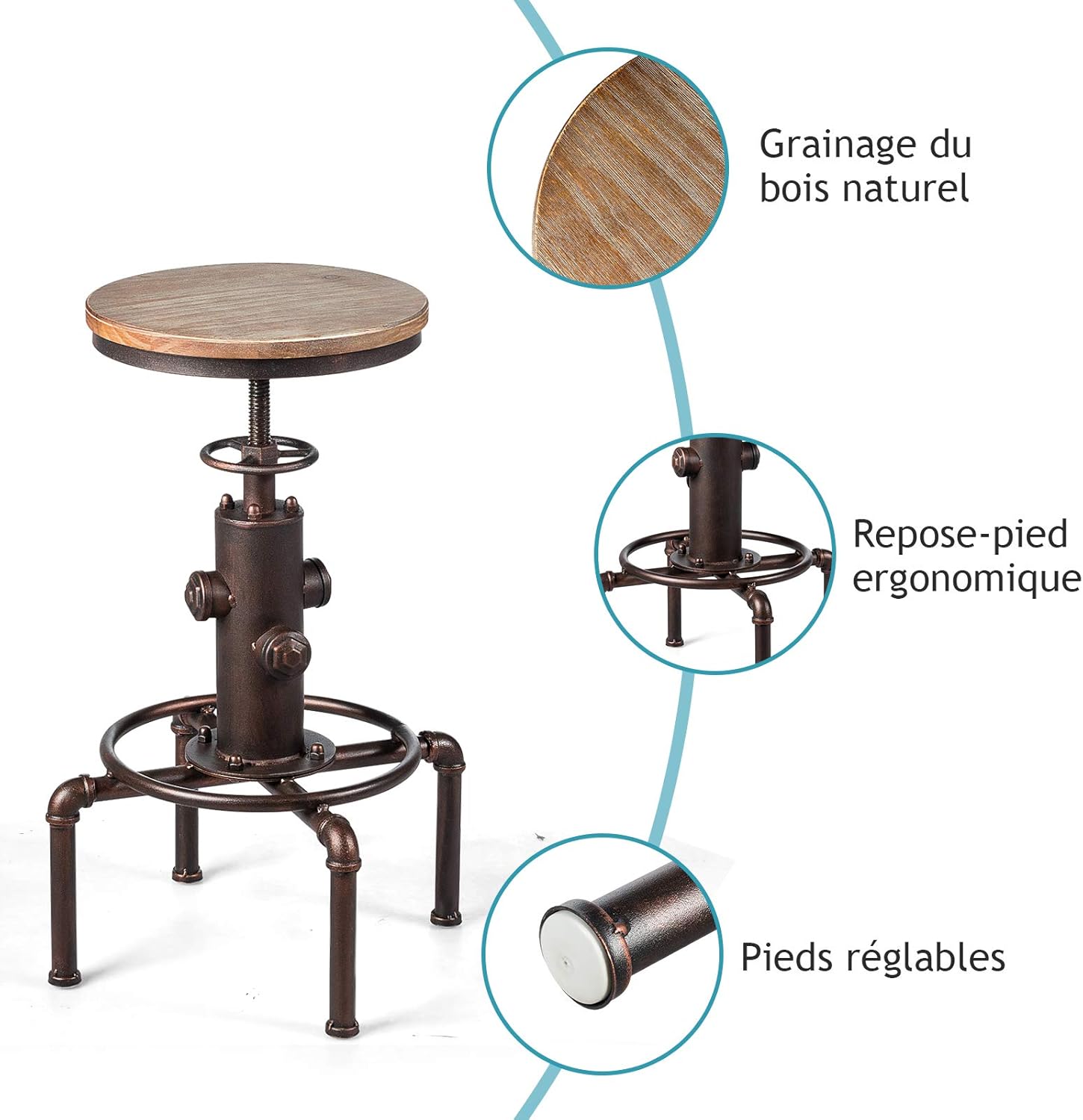 Grainage du bois naturel

Repose-pied ergonomique

Pieds réglables