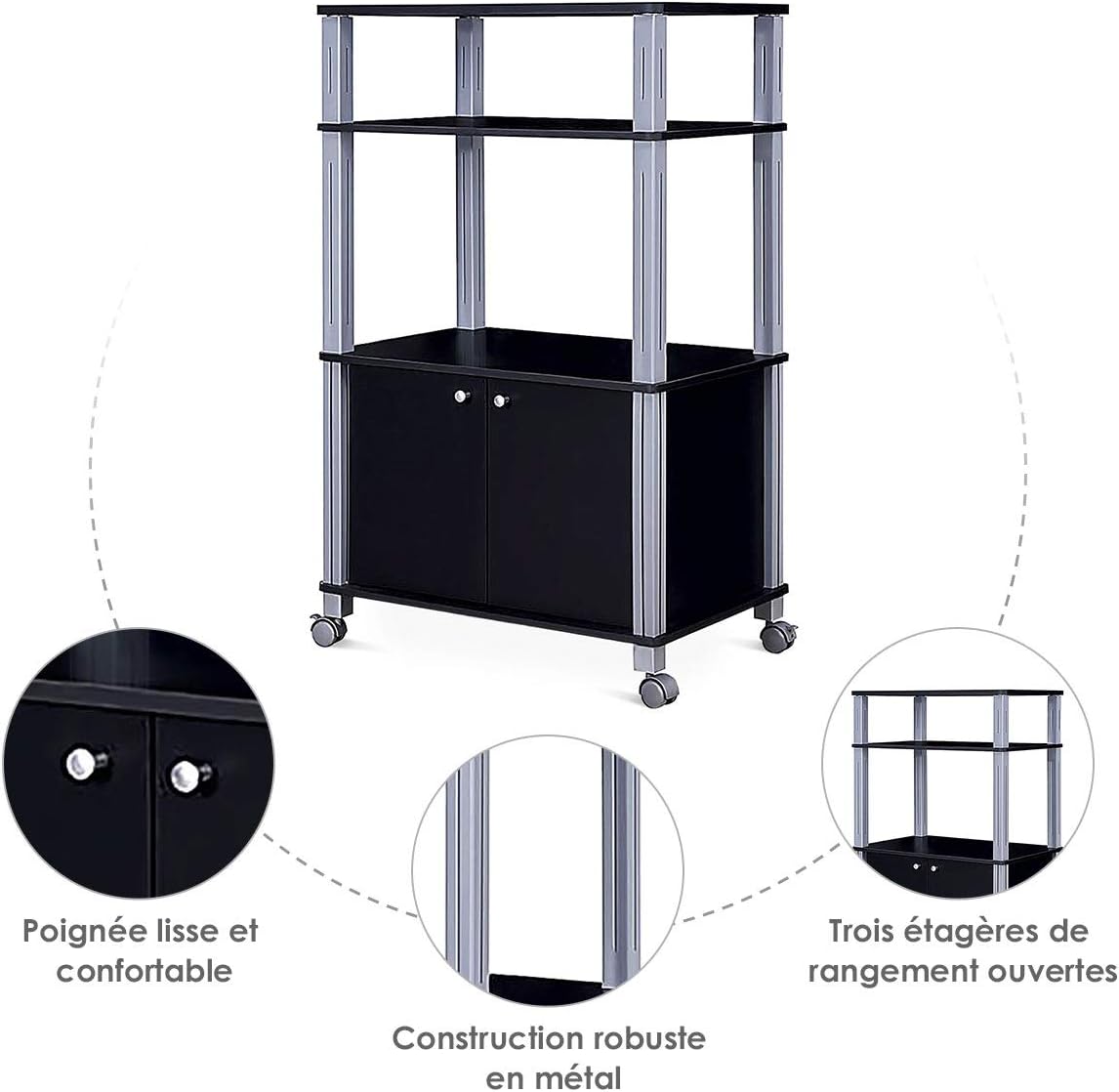 Poignée lisse et confortable

Construction robuste en métal

Trois étagères de rangement ouvertes