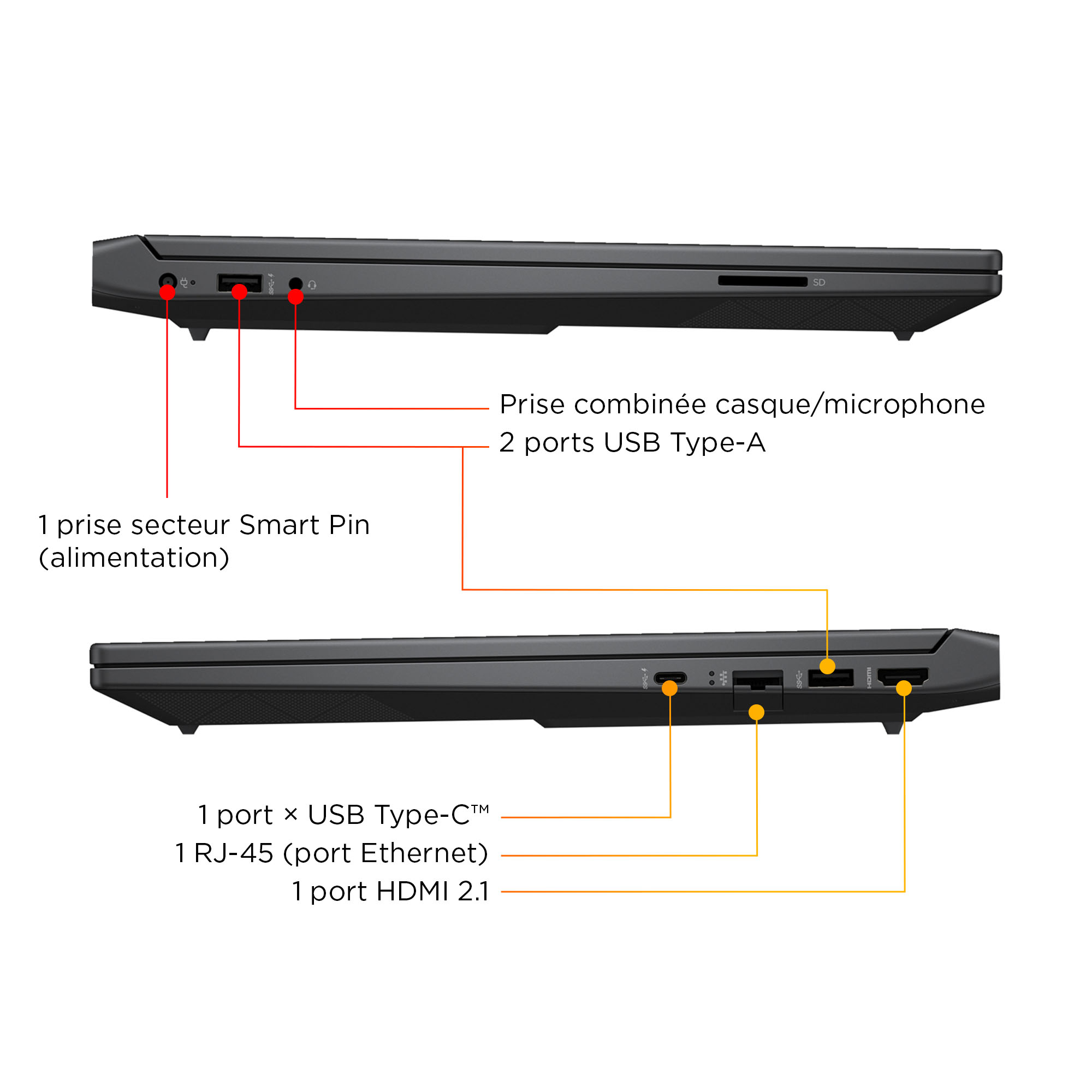 SD

Prise combinée casque/microphone

2 ports USB Type-A

1 prise secteur Smart Pin (alimentation)

HDMI

1 port × USB Type-C™

1 RJ-45 (port Ethernet)

1 port HDMI 2.1