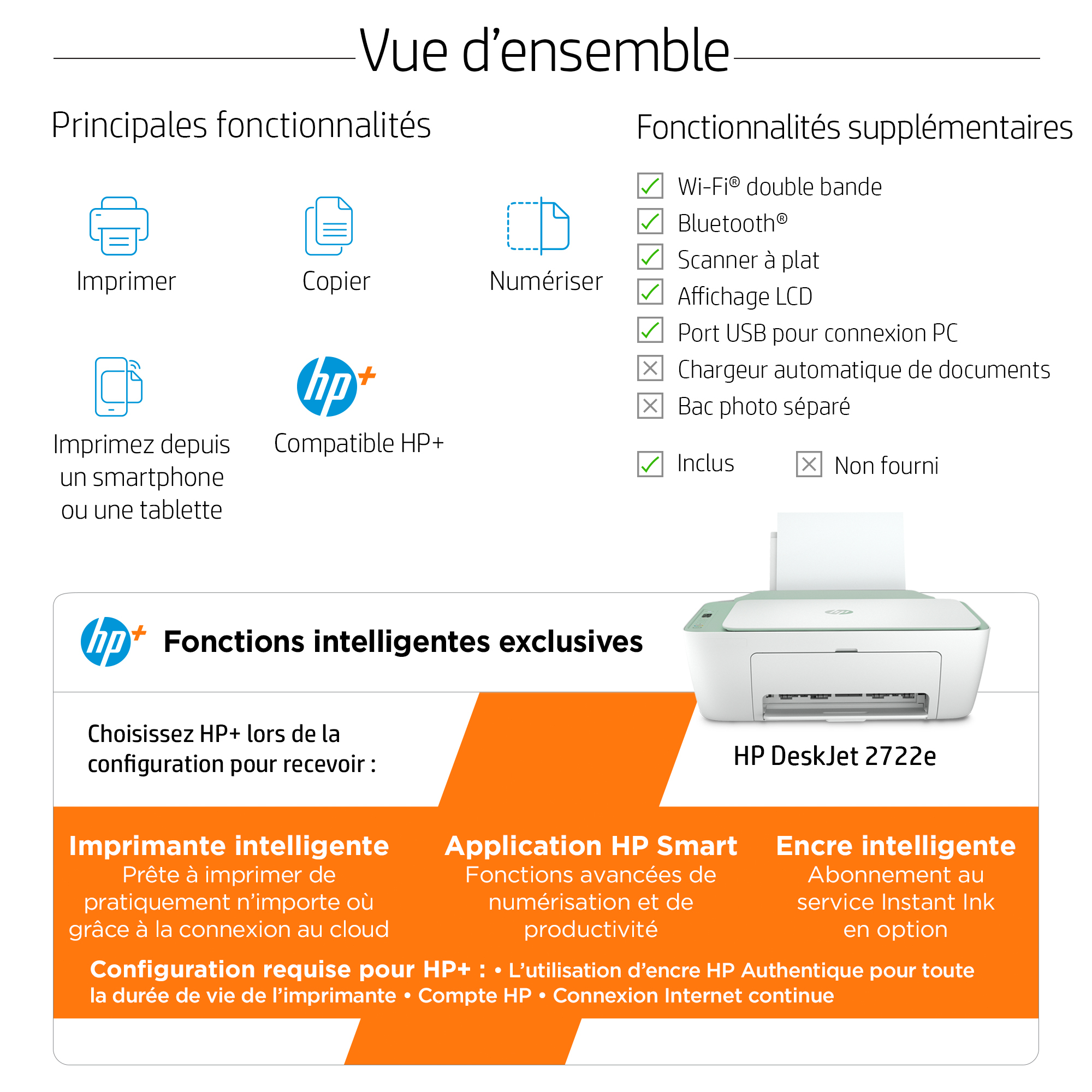 Vue d’ensemble

Principales fonctionnalités

Imprimer

Copier

Numériser

Imprimez depuis un smartphone ou une tablette

hp+

Compatible HP+

Fonctionnalités supplémentaires

Wi-Fi® double bande

Bluetooth®

Scanner à plat

Affichage LCD

Port USB pour connexion PC

Chargeur automatique de documents

Bac photo séparé

Inclus

Non fourni

hp+ Fonctions intelligentes exclusives

Choisissez HP+ lors de la configuration pour recevoir :

HP DeskJet 2722e

Imprimante intelligente
Prête à imprimer de pratiquement n’importe où grâce à la connexion au cloud

Application HP Smart
Fonctions avancées de numérisation et de productivité

Encre intelligente
Abonnement au service Instant Ink en option

Configuration requise pour HP+ : • L’utilisation d’encre HP Authentique pour toute la durée de vie de l’imprimante • Compte HP • Connexion Internet continue