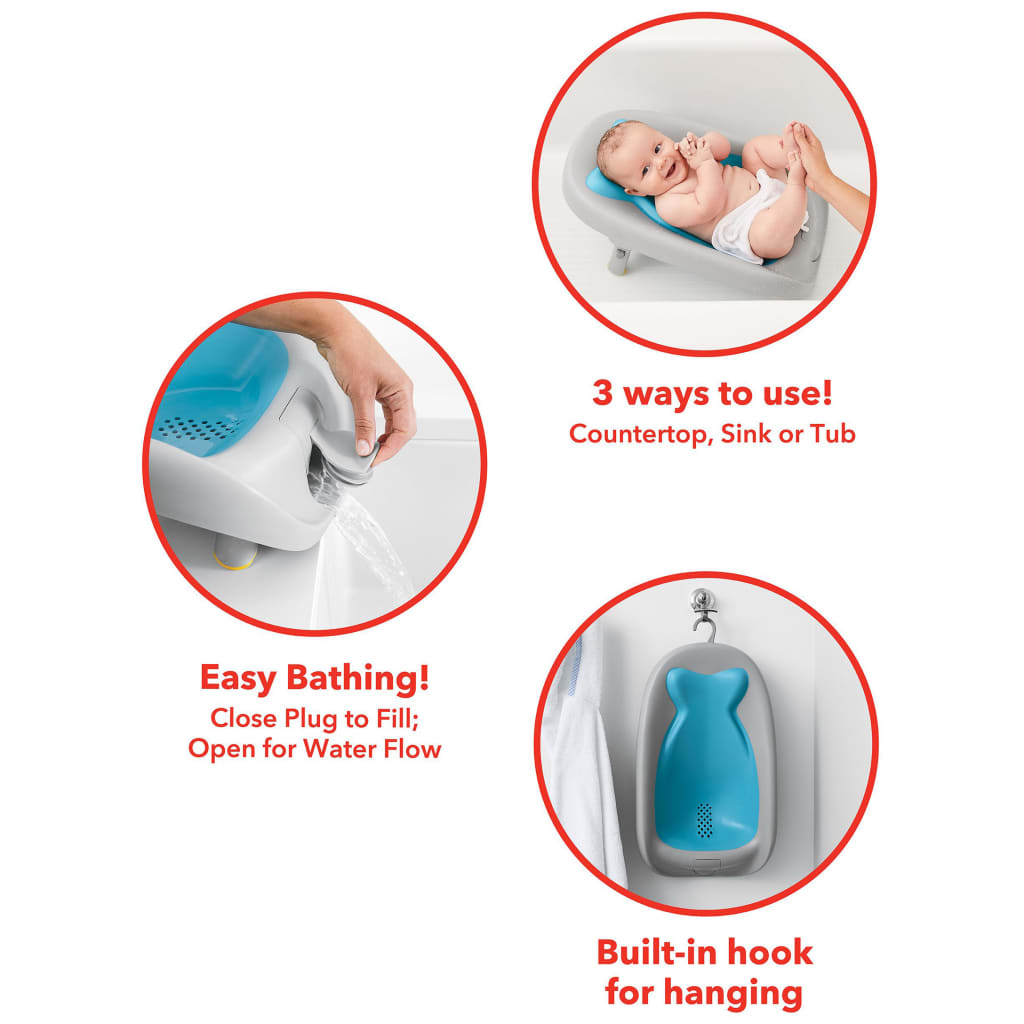 3 ways to use!
Countertop, Sink or Tub

Easy Bathing!
Close Plug to Fill;
Open for Water Flow

Built-in hook for hanging