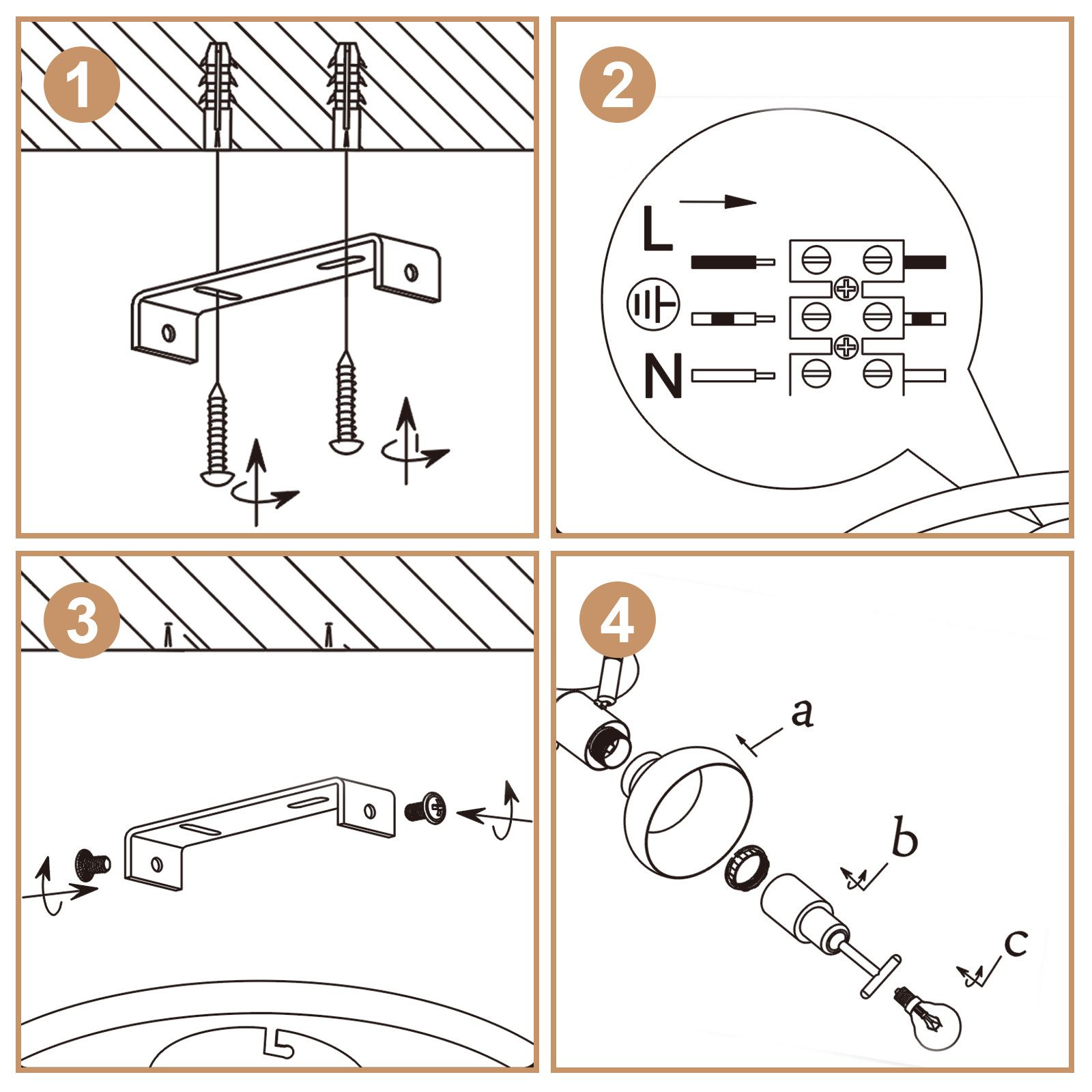 1

2

L

N

3

4

a

b

c