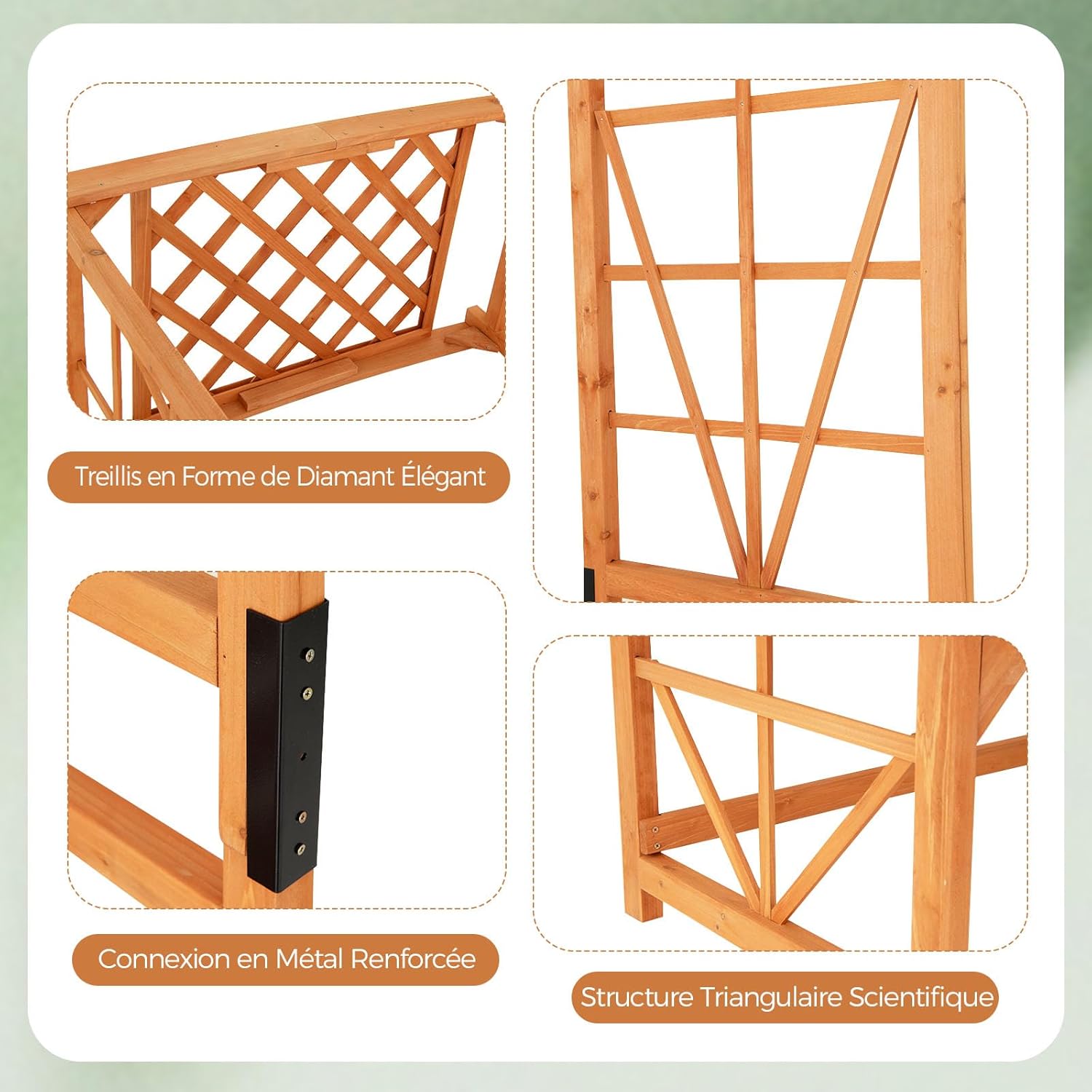 Treillis en Forme de Diamant Élégant

Connexion en Métal Renforcée

Structure Triangulaire Scientifique