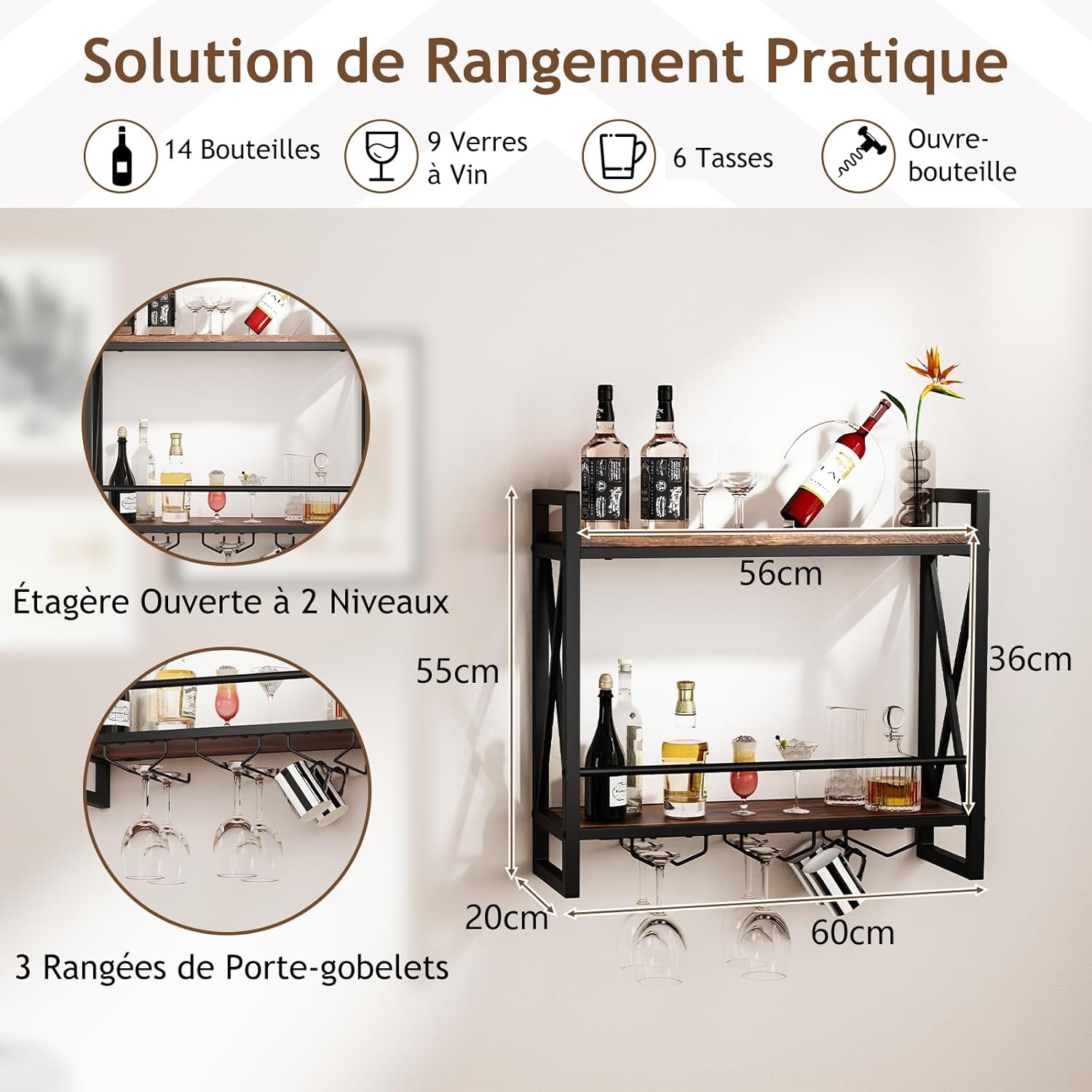 Solution de Rangement Pratique

14 Bouteilles

9 Verres à Vin

6 Tasses

Ouvre-bouteille

Étagère Ouverte à 2 Niveaux

3 Rangées de Porte-gobelets

56cm

55cm

36cm

20cm

60cm