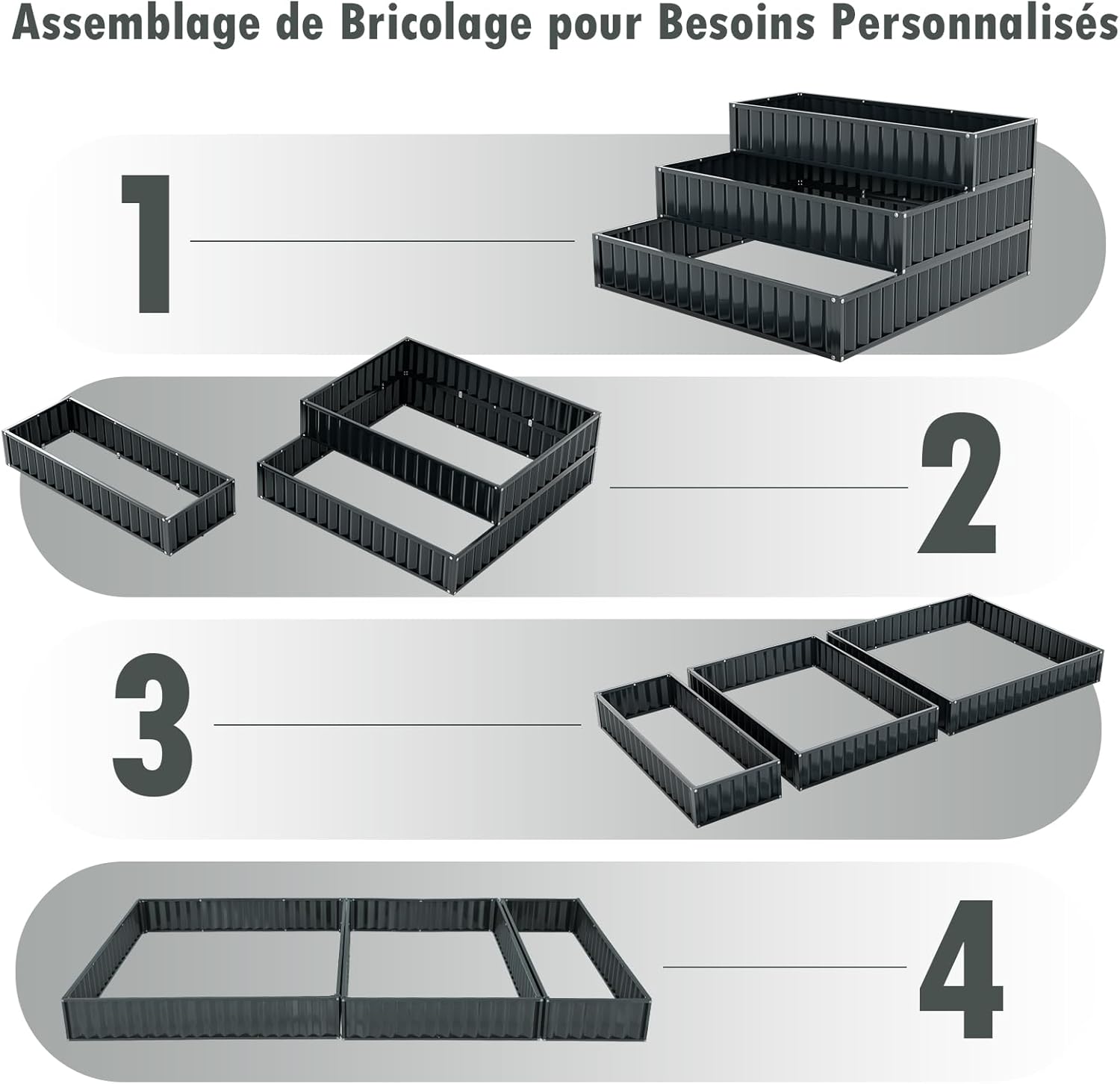 Assemblage de Bricolage pour Besoins Personnalisés

1

2

3

4