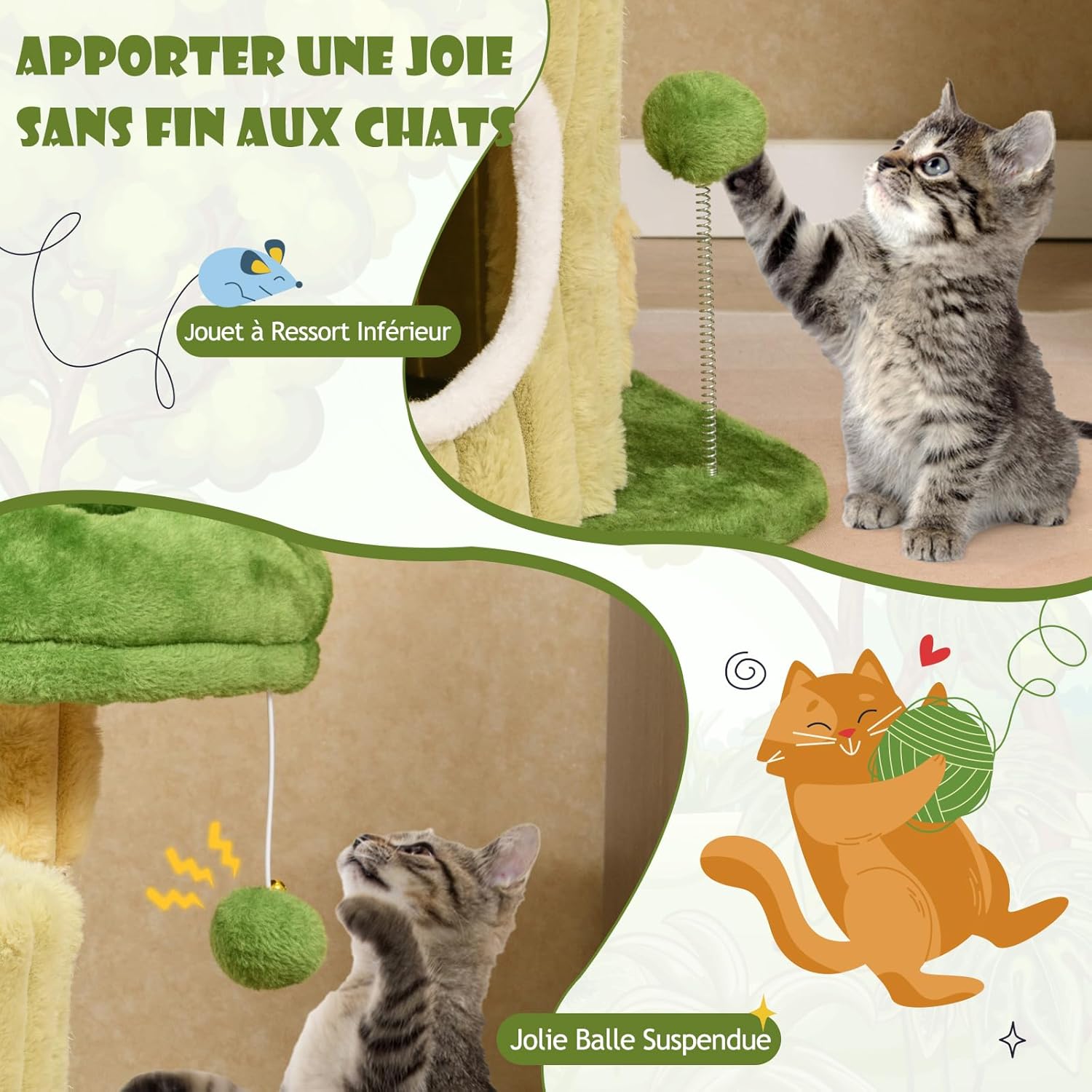 APPORTER UNE JOIE SANS FIN AUX CHATS

Jouet à Ressort Inférieur

Jolie Balle Suspendue