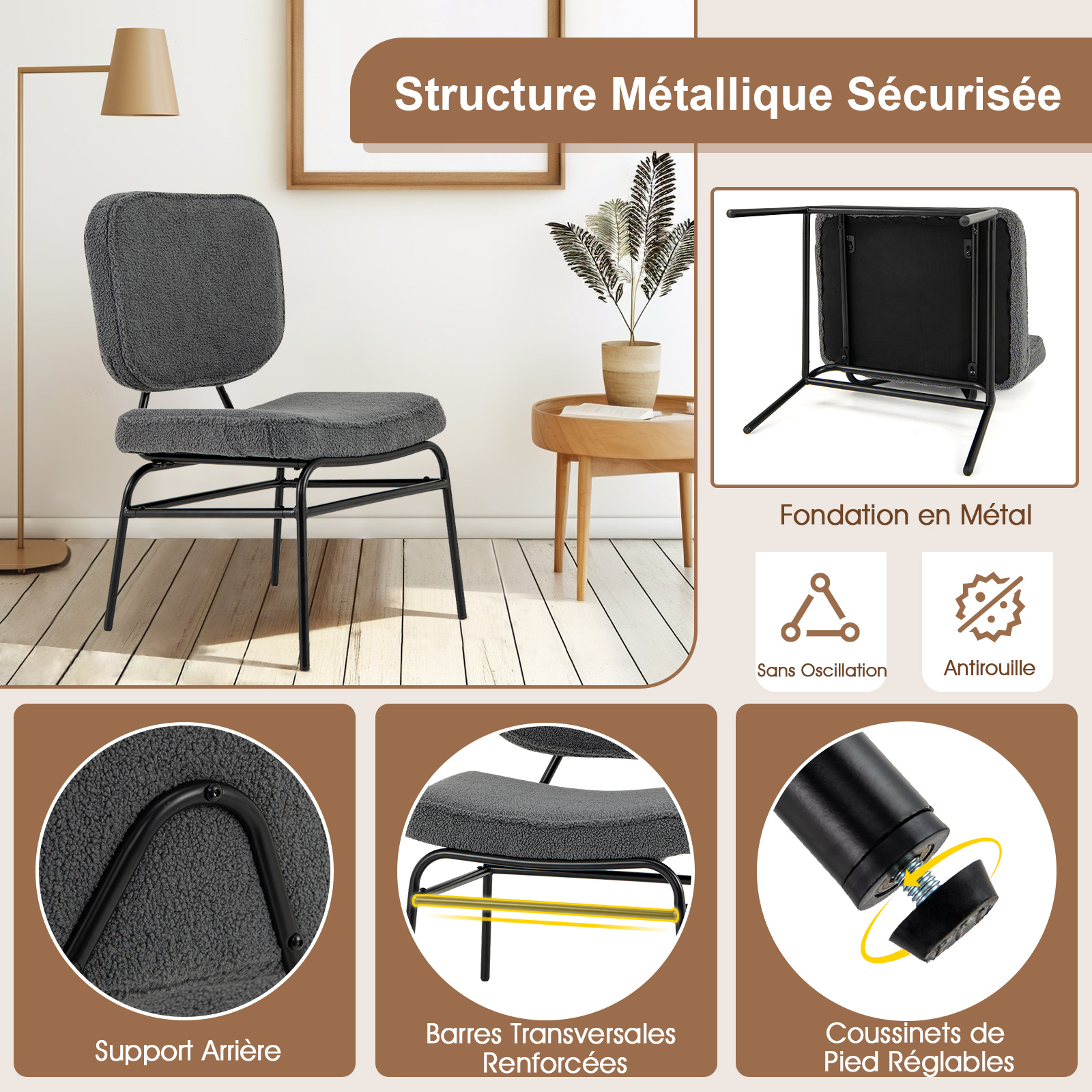 Structure Métallique Sécurisée

Fondation en Métal

Sans Oscillation

Antirouille

Support Arrière

Barres Transversales Renforcées

Coussinets de Pied Réglables