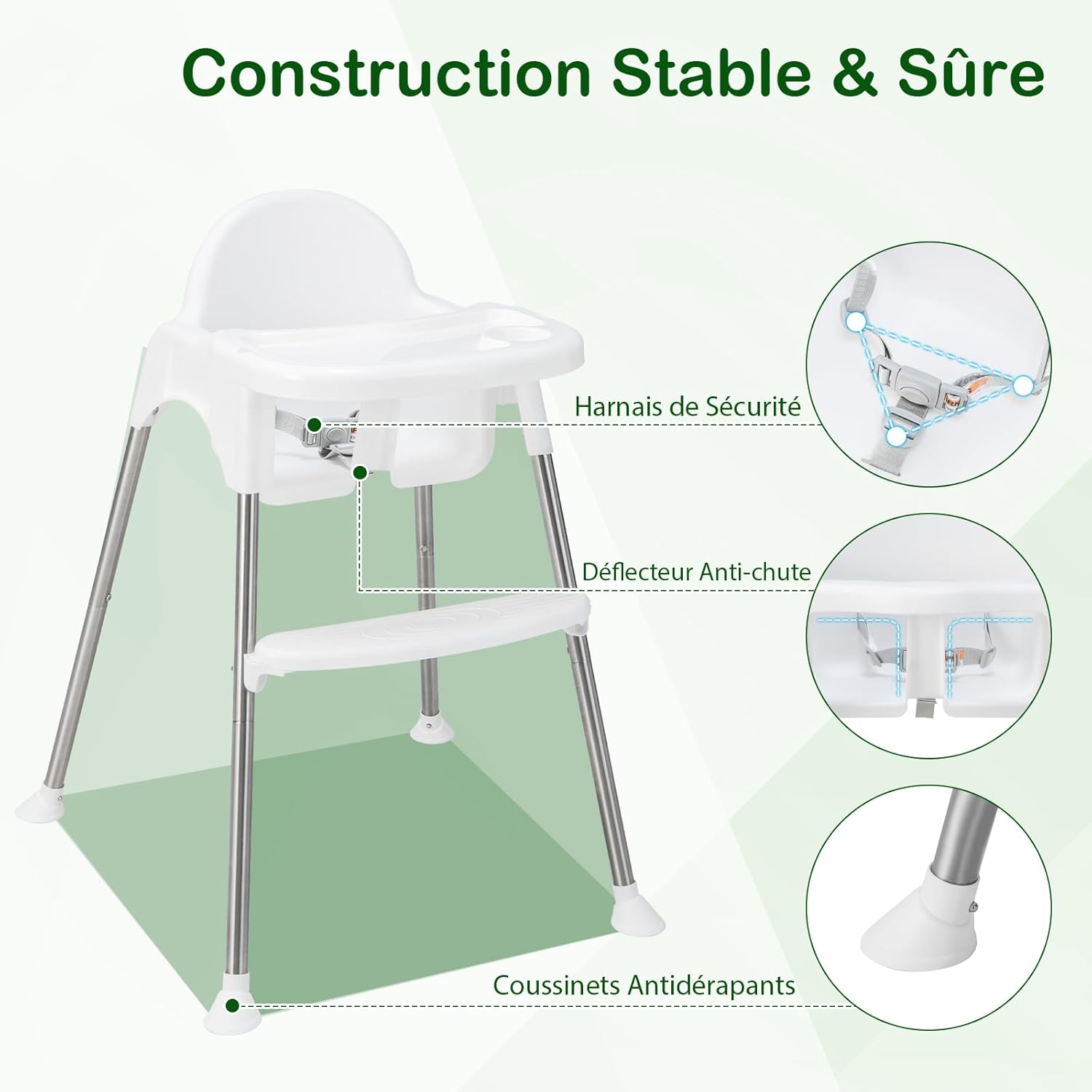 Construction Stable & Sûre

Harnais de Sécurité

Déflecteur Anti-chute

Coussinets Antidérapants