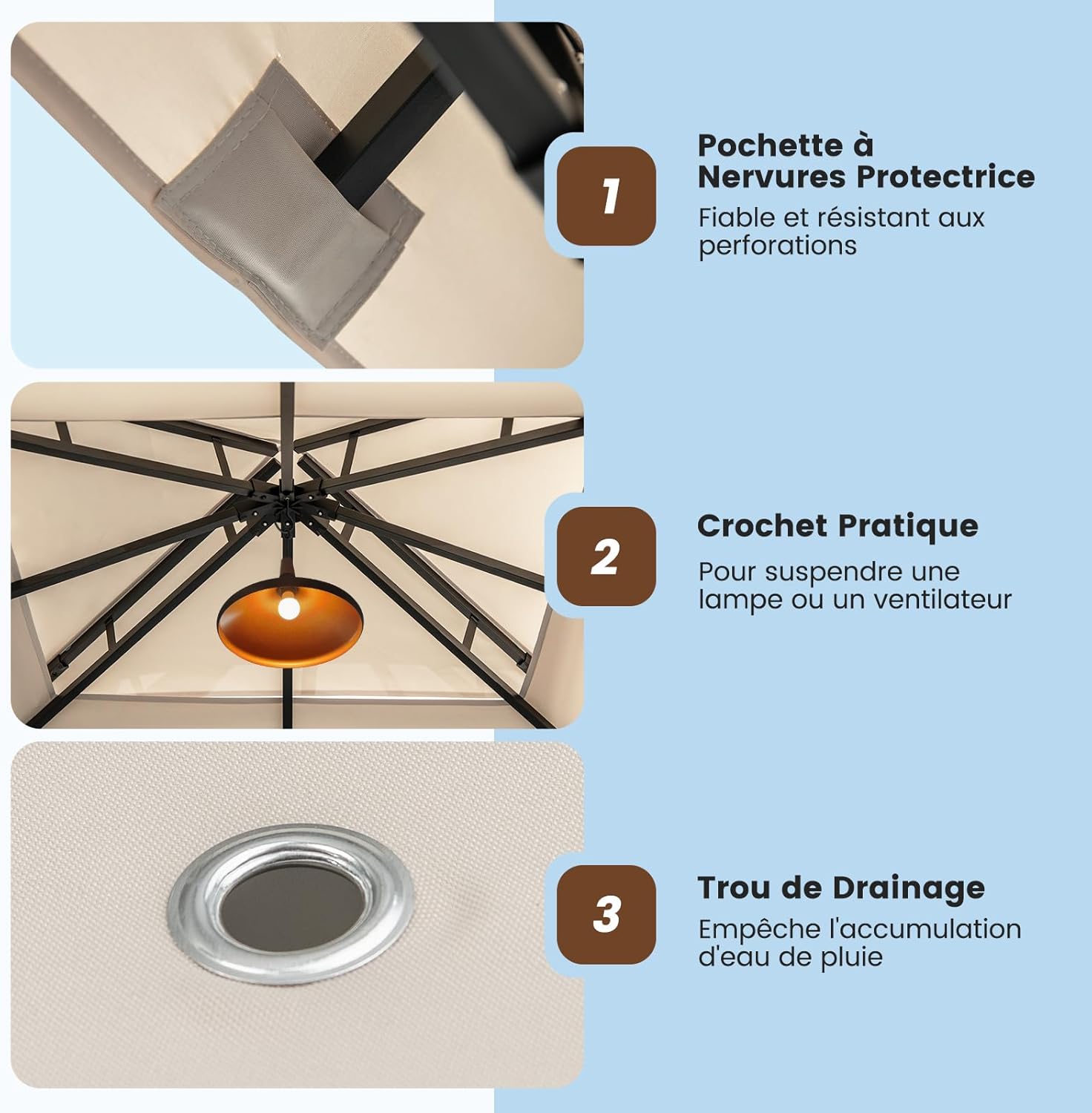 1

Pochette à Nervures Protectrice

Fiable et résistant aux perforations

2

Crochet Pratique

Pour suspendre une lampe ou un ventilateur

3

Trou de Drainage

Empêche l'accumulation d'eau de pluie