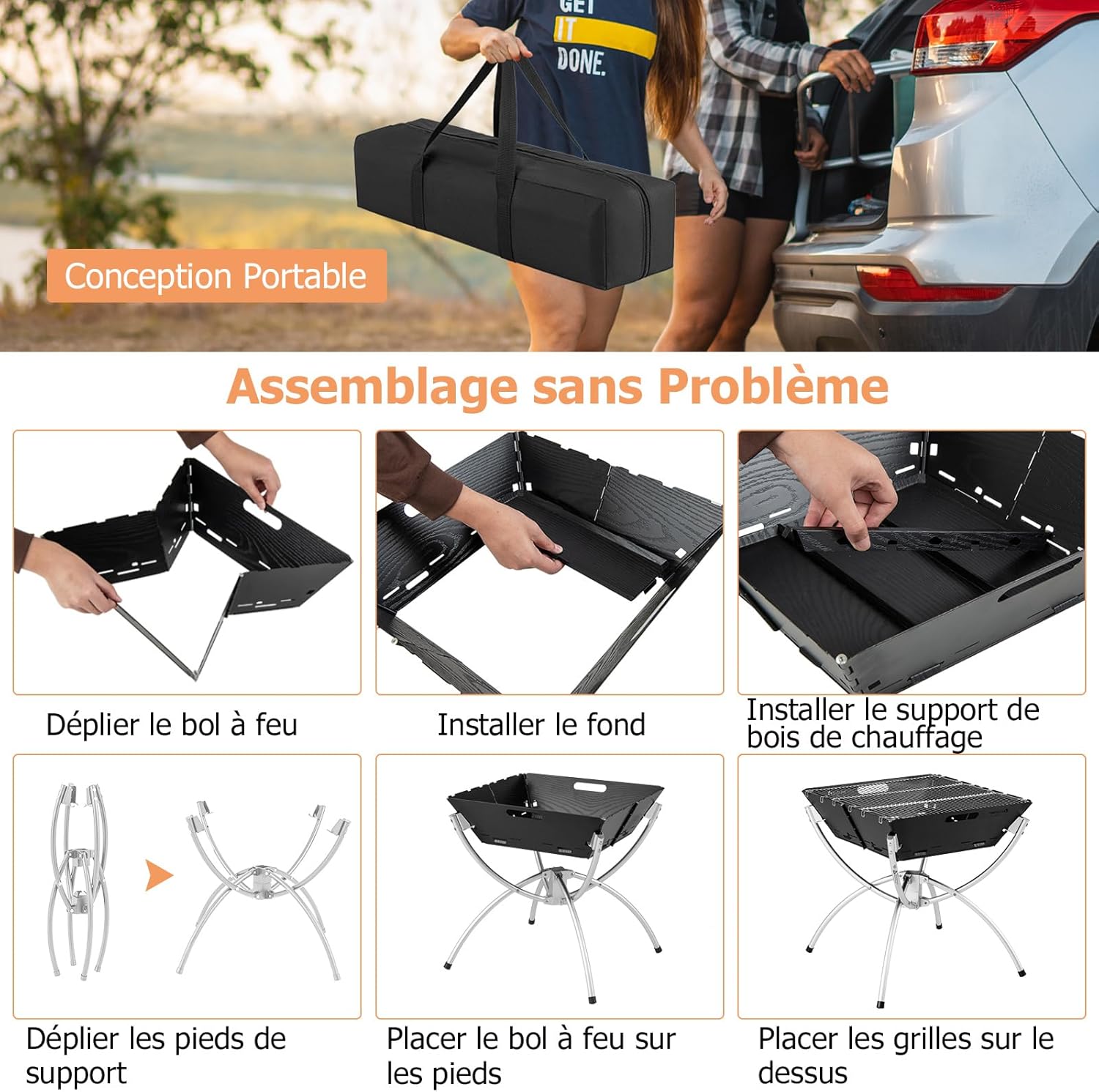 GET IT DONE.

Conception Portable

Assemblage sans Problème

Déplier le bol à feu

Installer le fond

Installer le support de bois de chauffage

Déplier les pieds de support

Placer le bol à feu sur les pieds

Placer les grilles sur le dessus