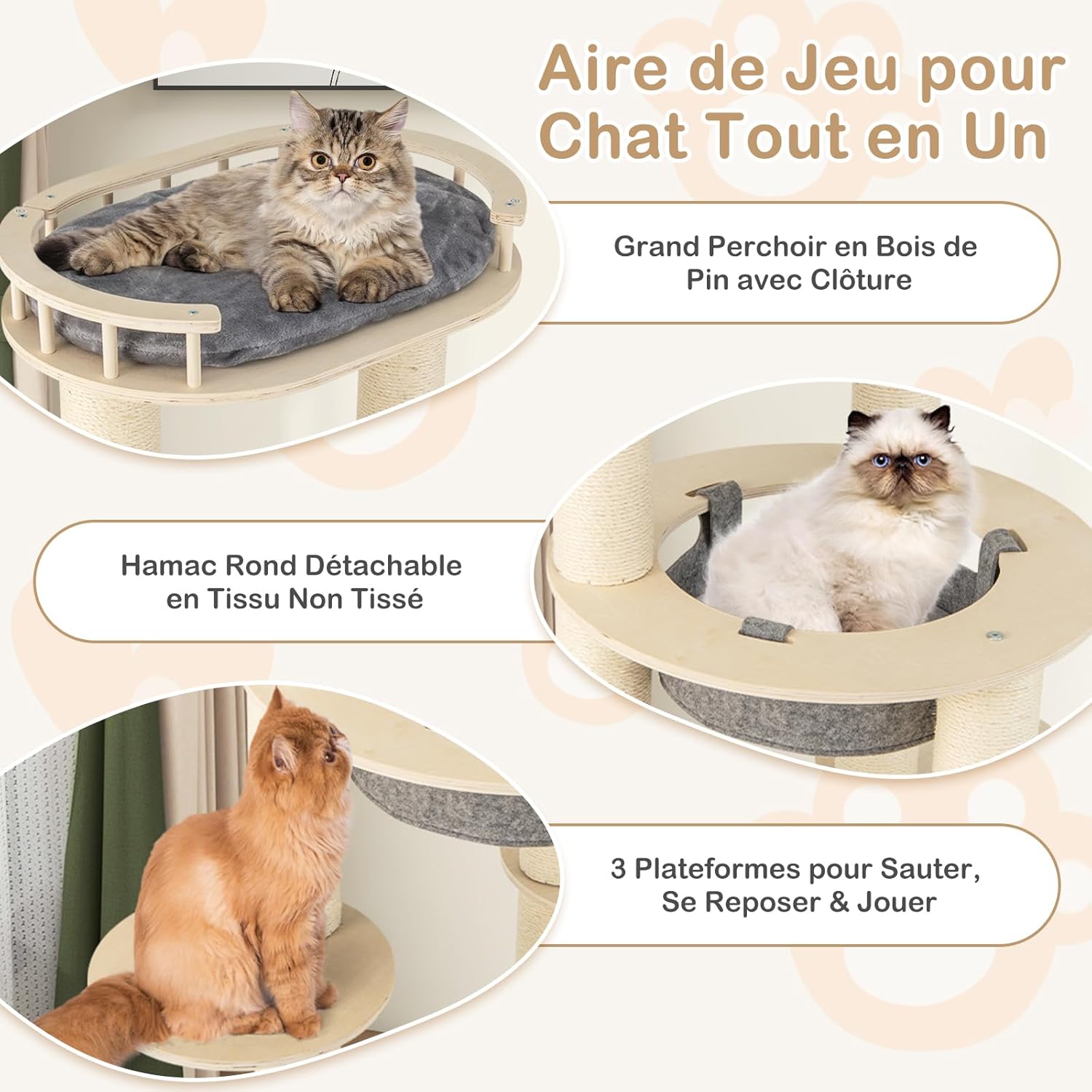 Aire de Jeu pour Chat Tout en Un

Grand Perchoir en Bois de Pin avec Clôture

Hamac Rond Détachable en Tissu Non Tissé

3 Plateformes pour Sauter, Se Reposer & Jouer