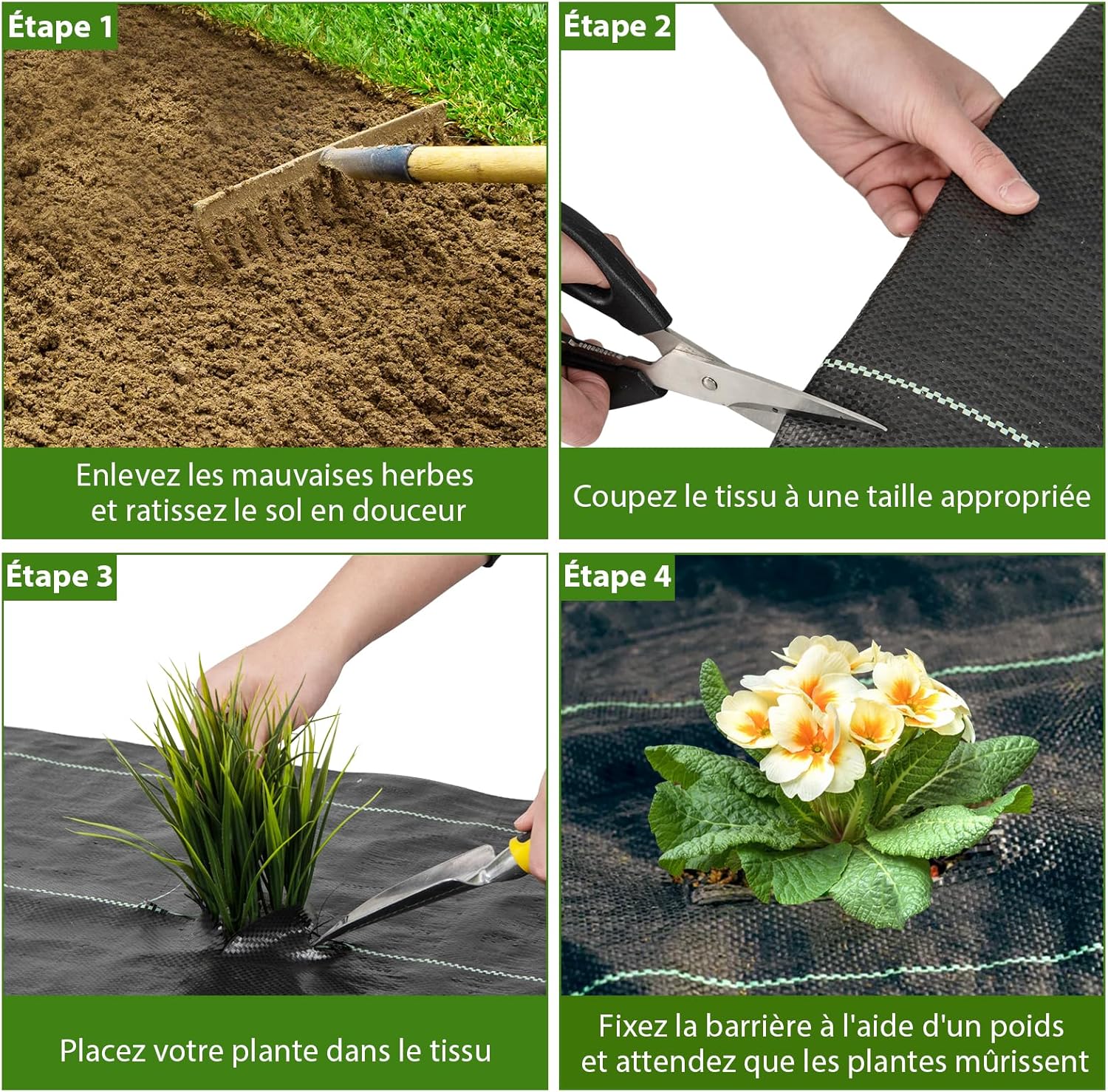 Étape 1

Enlevez les mauvaises herbes et ratissez le sol en douceur

Étape 2

Coupez le tissu à une taille appropriée

Étape 3

Placez votre plante dans le tissu

Étape 4

Fixez la barrière à l'aide d'un poids et attendez que les plantes mûrissent