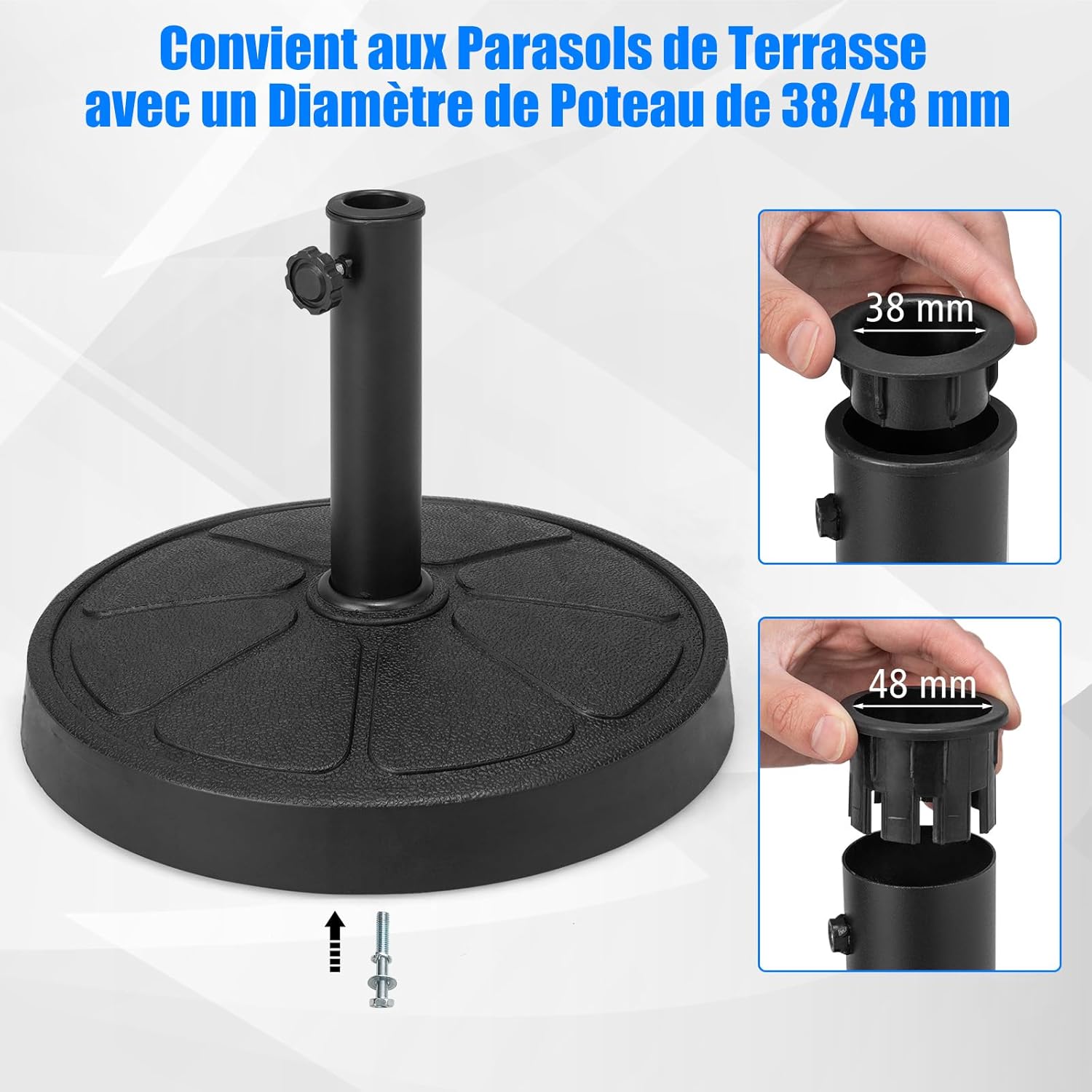 Convient aux Parasols de Terrasse avec un Diamètre de Poteau de 38/48 mm

38 mm

48 mm