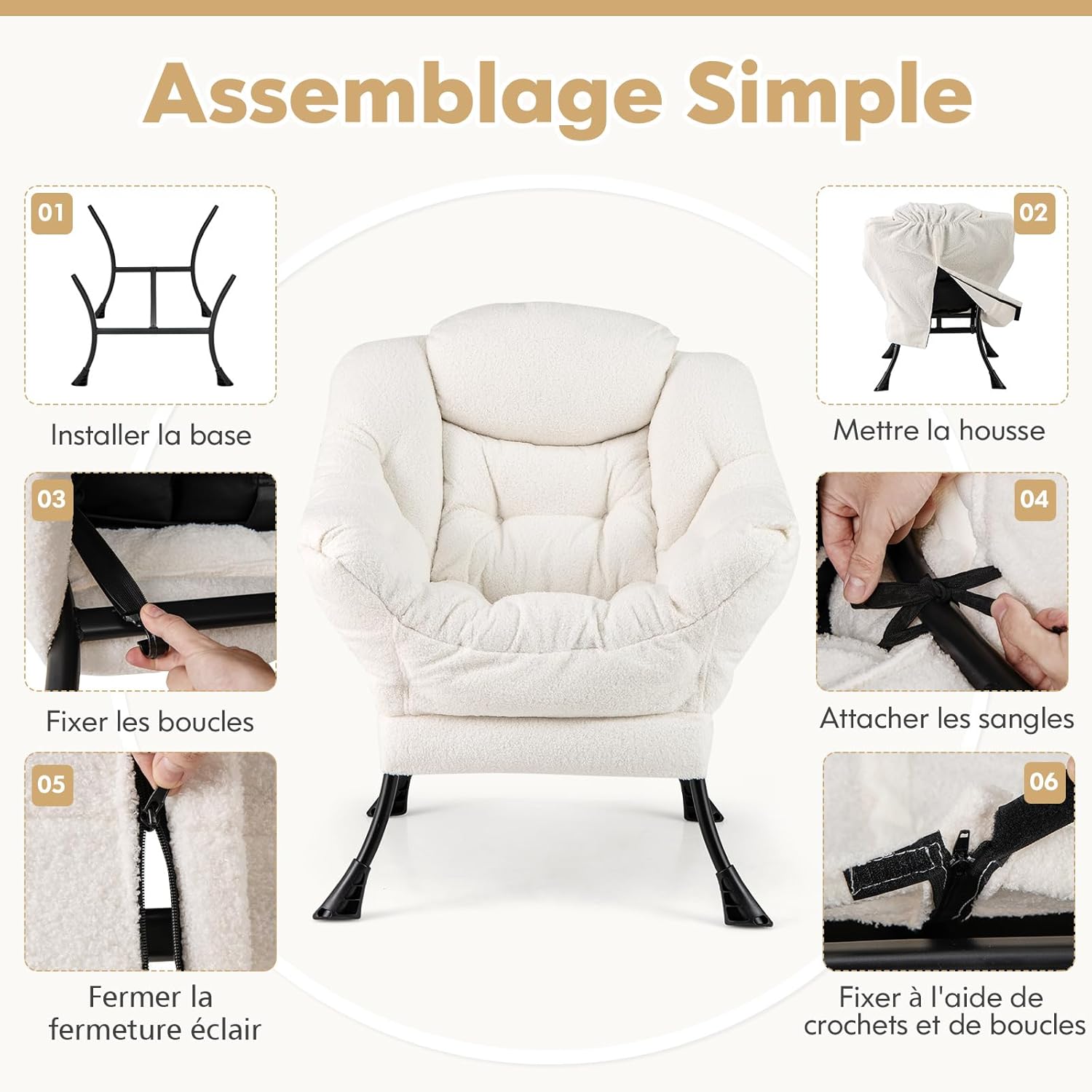 Assemblage Simple

01

Installer la base

02

Mettre la housse

03

Fixer les boucles

04

Attacher les sangles

05

Fermer la fermeture éclair

06

Fixer à l'aide de crochets et de boucles