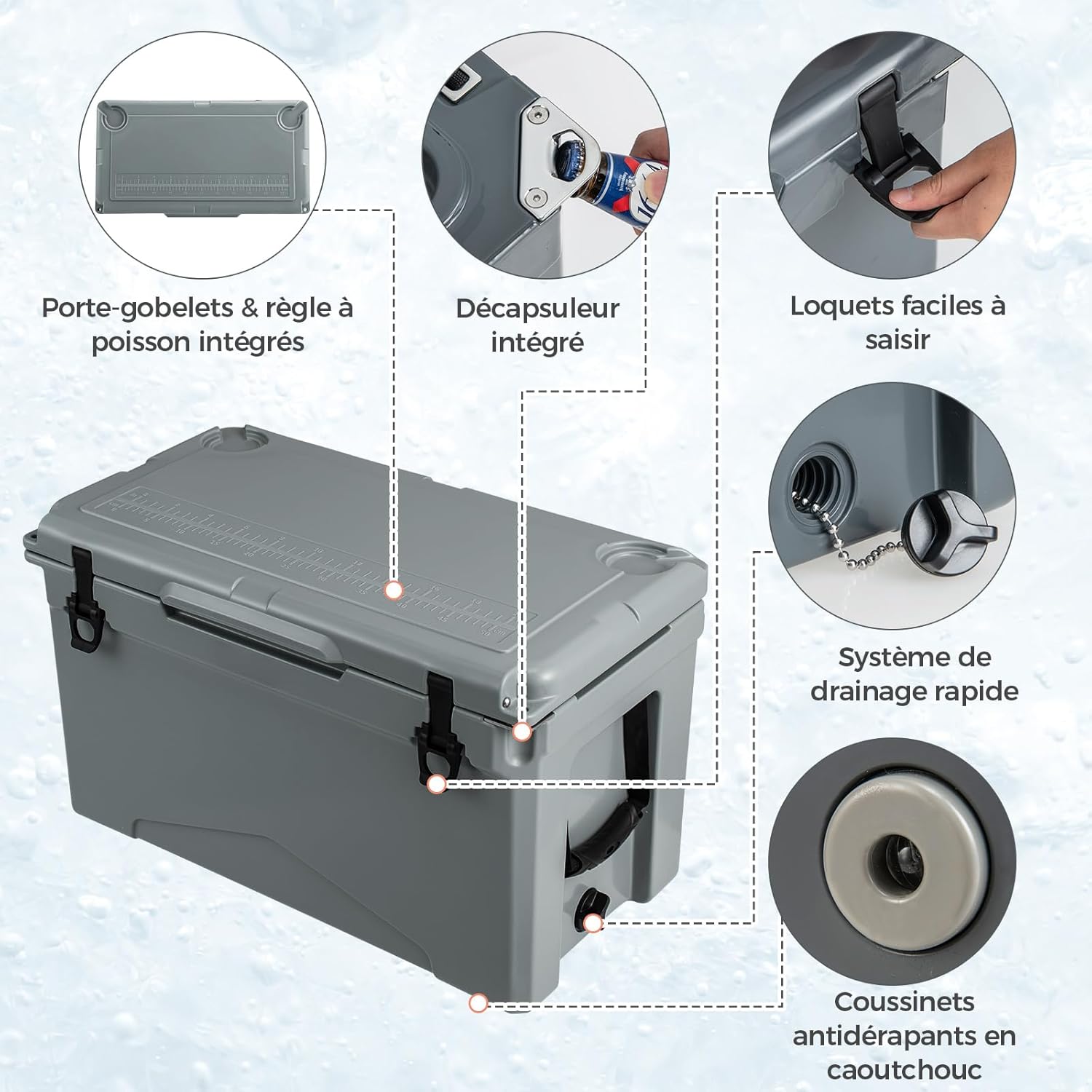 Porte-gobelets & règle à poisson intégrés

Décapsuleur intégré

Loquets faciles à saisir

Système de drainage rapide

Coussinets antidérapants en caoutchouc