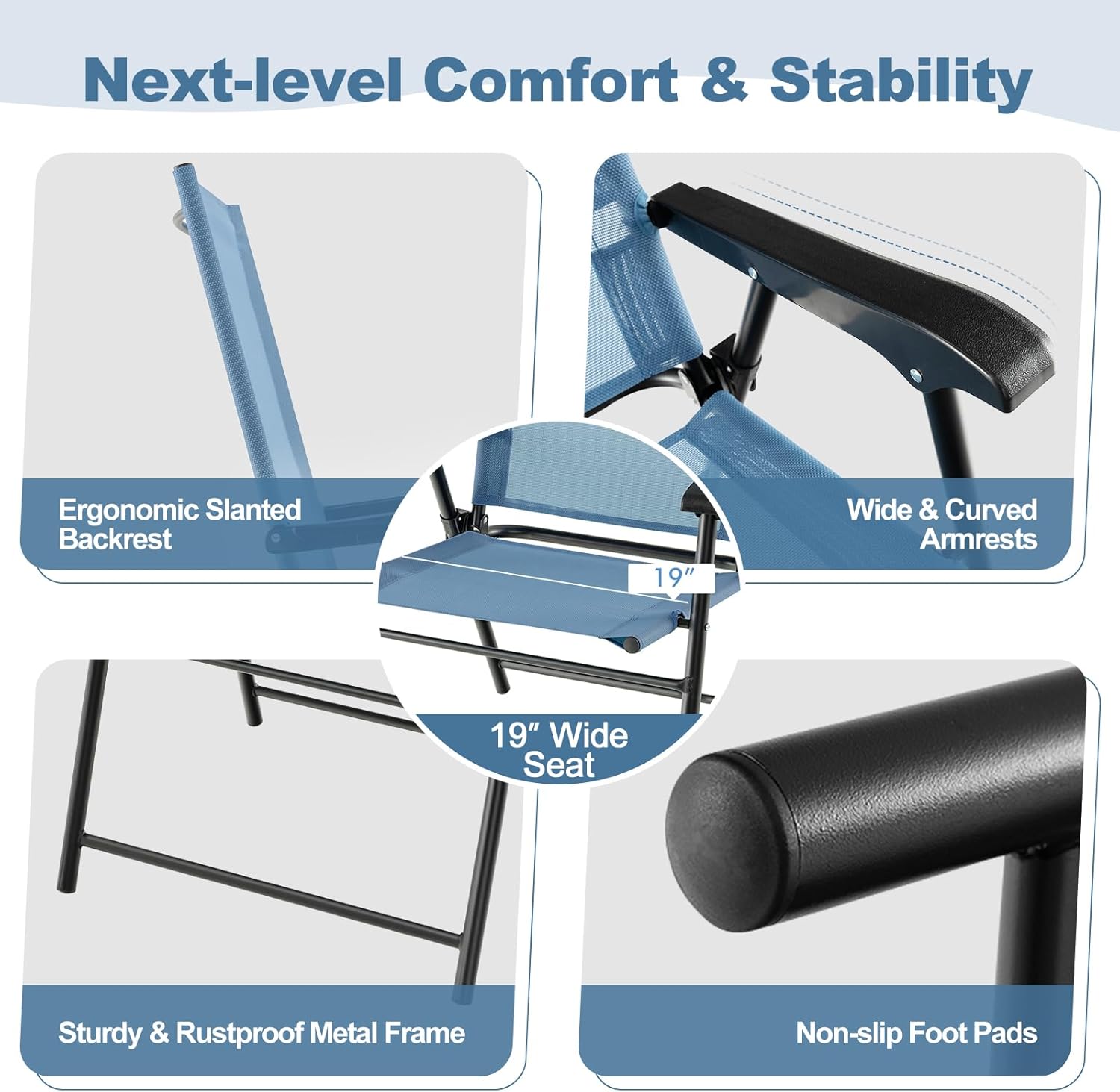 Next-level Comfort & Stability

Ergonomic Slanted Backrest

Wide & Curved Armrests

19″

19″ Wide Seat

Sturdy & Rustproof Metal Frame

Non-slip Foot Pads