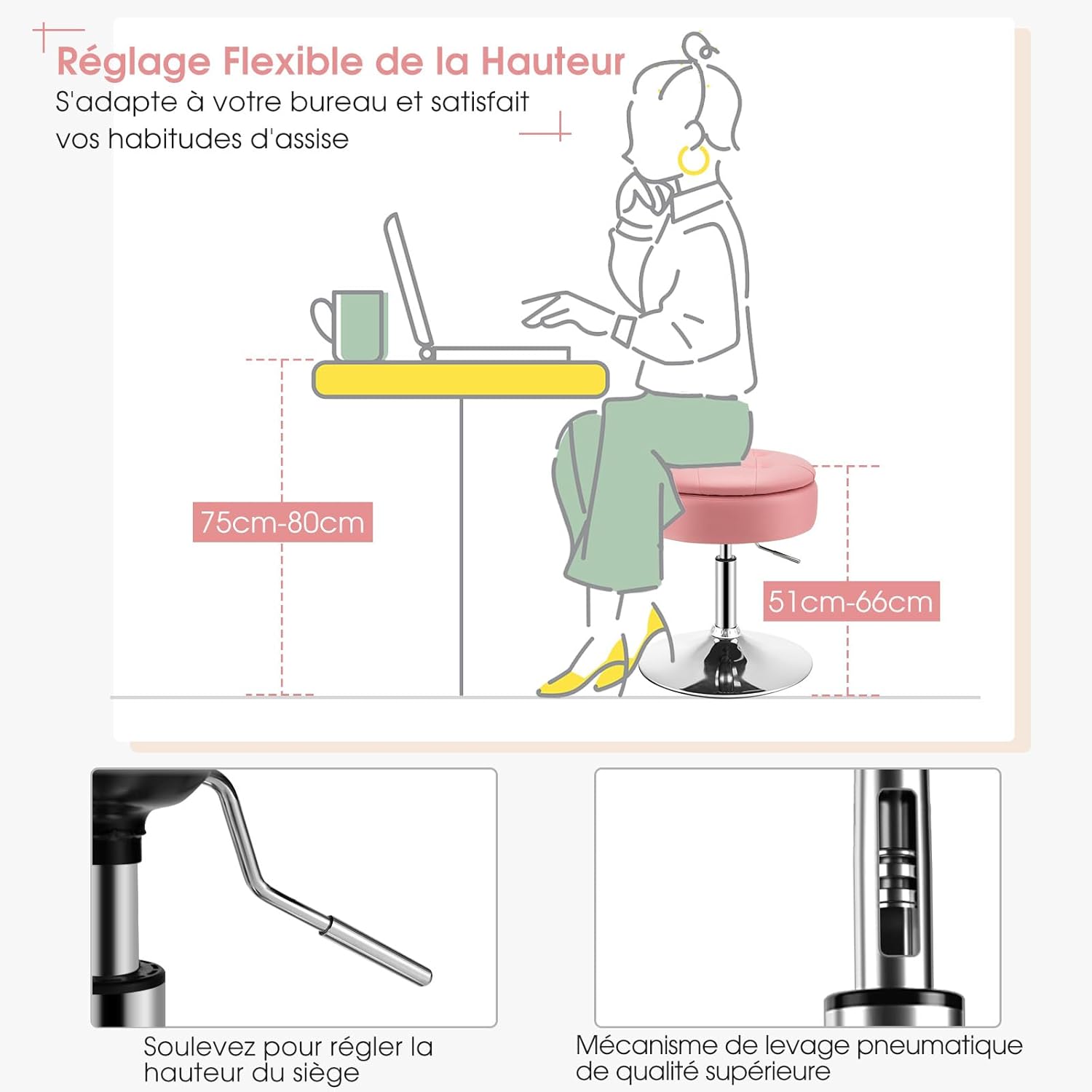 Réglage Flexible de la Hauteur
S'adapte à votre bureau et satisfait vos habitudes d'assise

75cm-80cm

51cm-66cm

Soulevez pour régler la hauteur du siège

Mécanisme de levage pneumatique de qualité supérieure