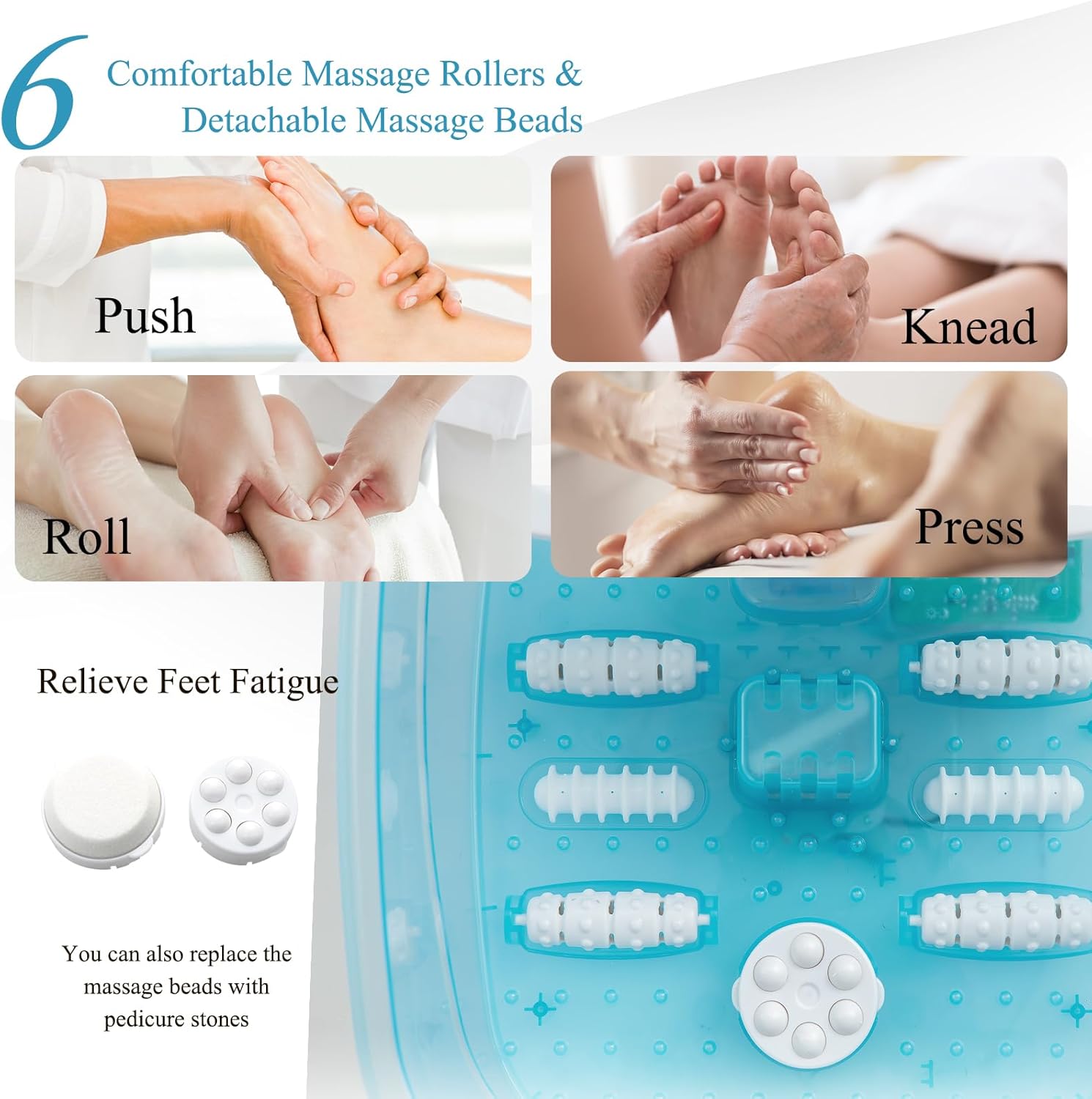 6 Comfortable Massage Rollers & Detachable Massage Beads

Push

Knead

Roll

Press

Relieve Feet Fatigue

You can also replace the massage beads with pedicure stones