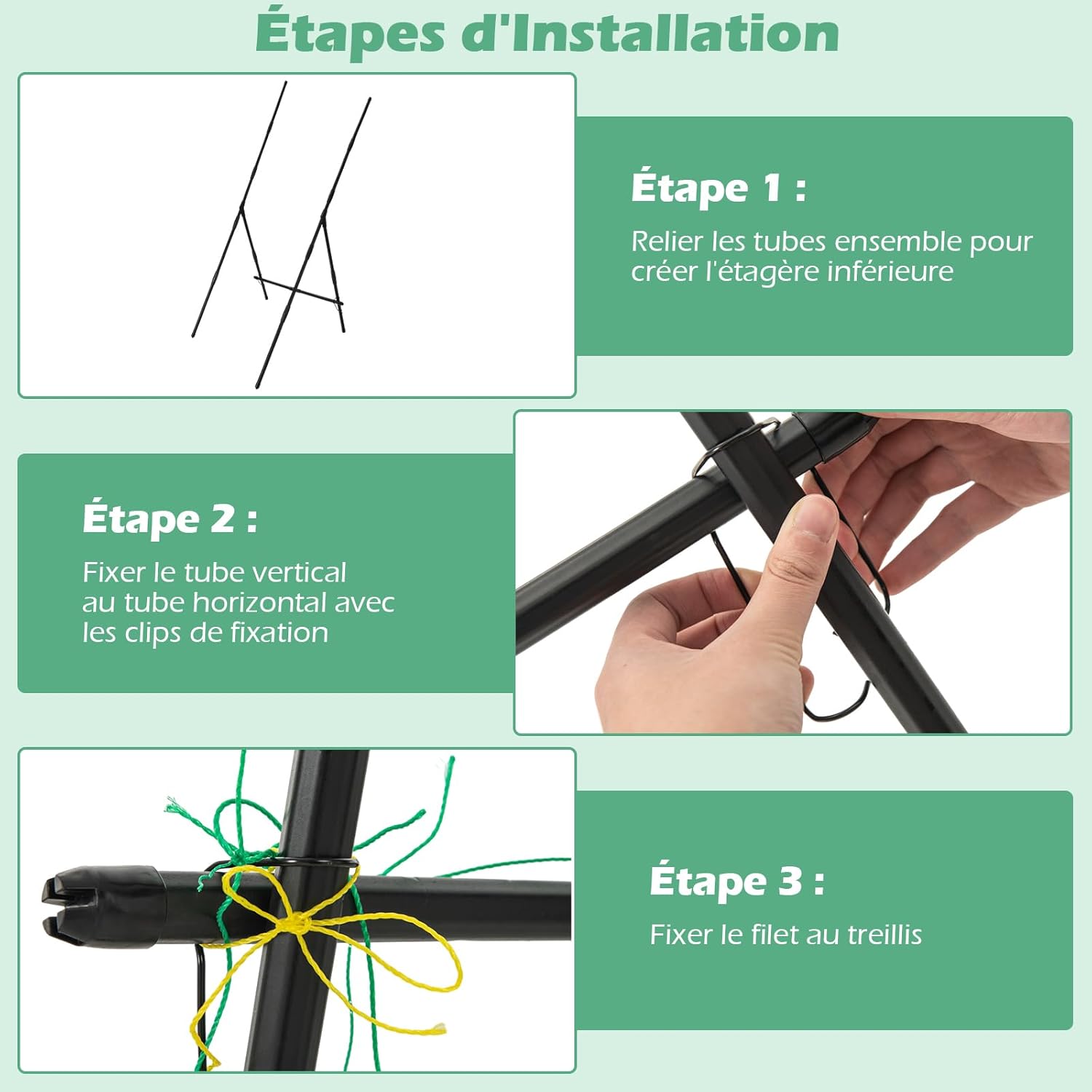 Étapes d'Installation

Étape 1 :

Relier les tubes ensemble pour créer l'étagère inférieure

Étape 2 :

Fixer le tube vertical au tube horizontal avec les clips de fixation

Étape 3 :

Fixer le filet au treillis