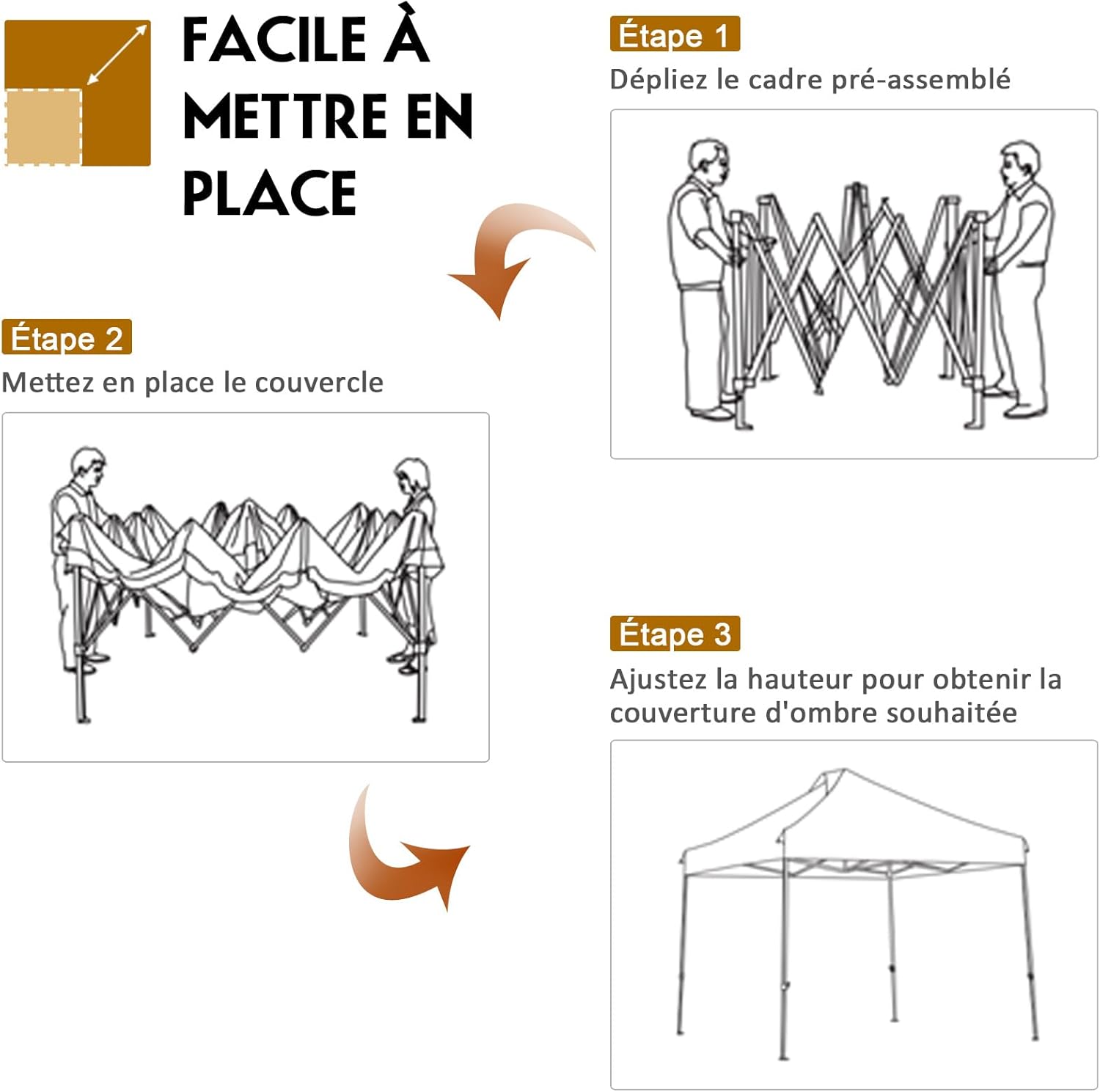 FACILE À METTRE EN PLACE

Étape 1
Dépliez le cadre pré-assemblé

Étape 2
Mettez en place le couvercle

Étape 3
Ajustez la hauteur pour obtenir la couverture d'ombre souhaitée