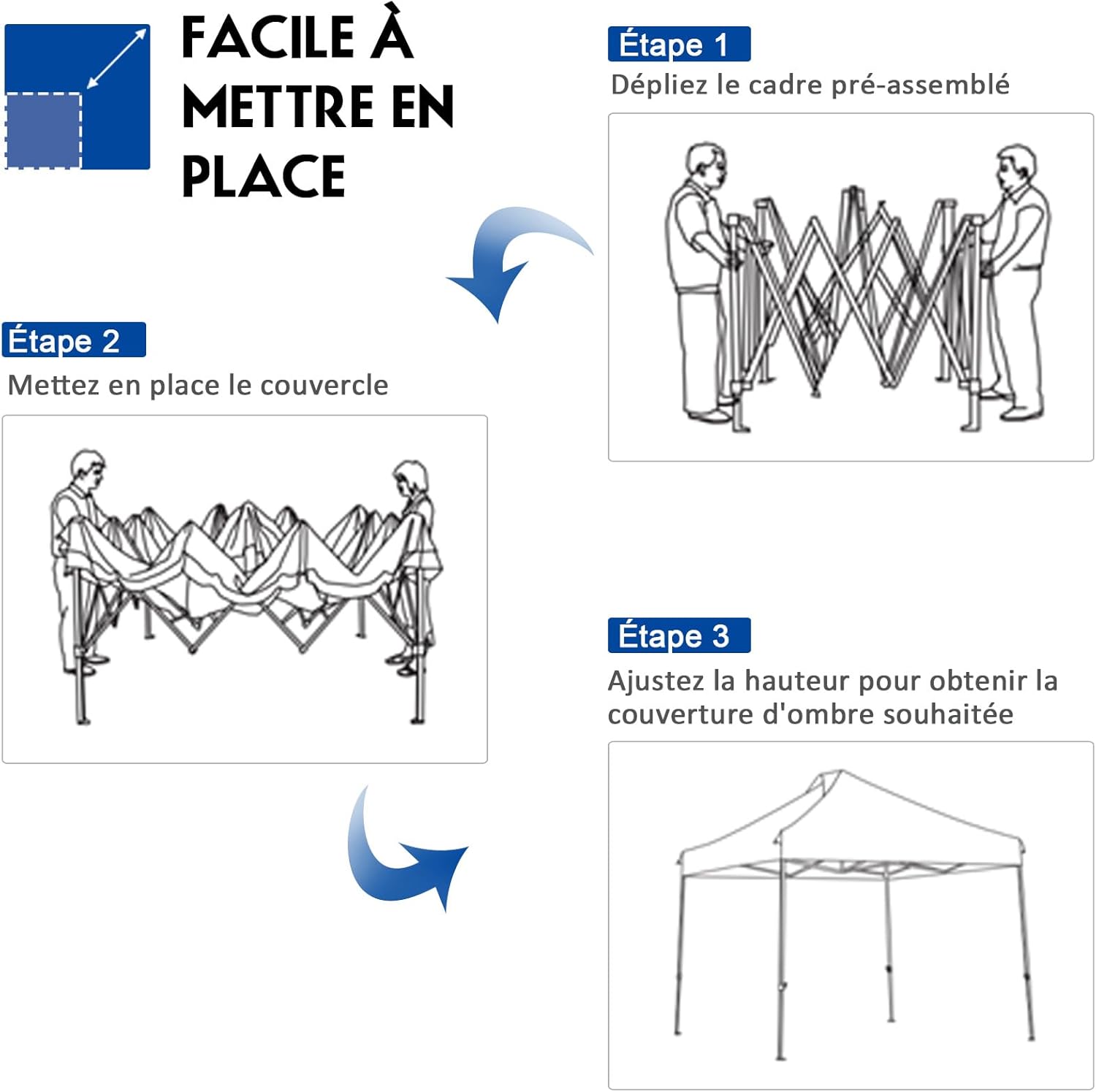 FACILE À METTRE EN PLACE

Étape 1

Dépliez le cadre pré-assemblé

Étape 2

Mettez en place le couvercle

Étape 3

Ajustez la hauteur pour obtenir la couverture d'ombre souhaitée