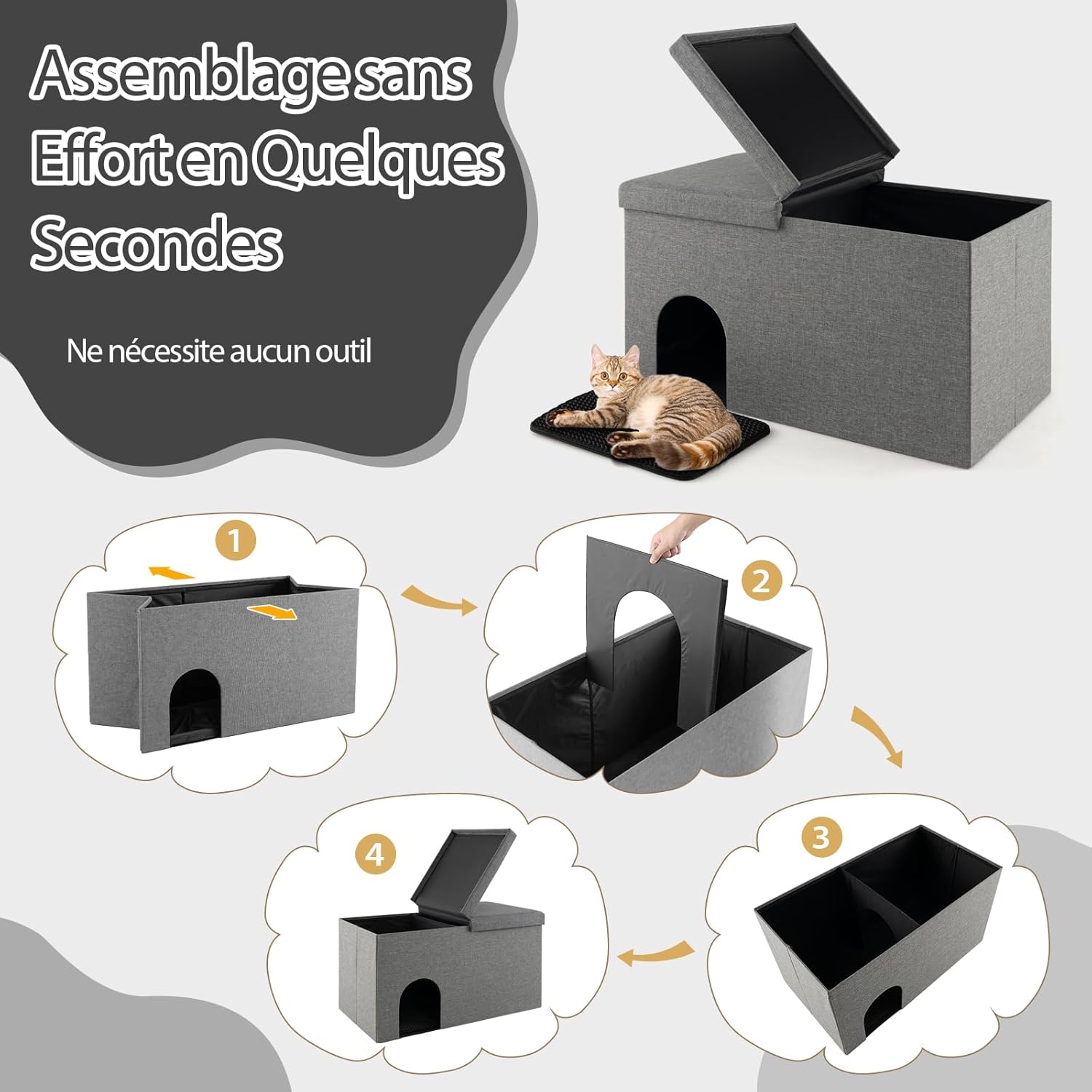 Assemblage sans Effort en Quelques Secondes

Ne nécessite aucun outil

1

2

3

4