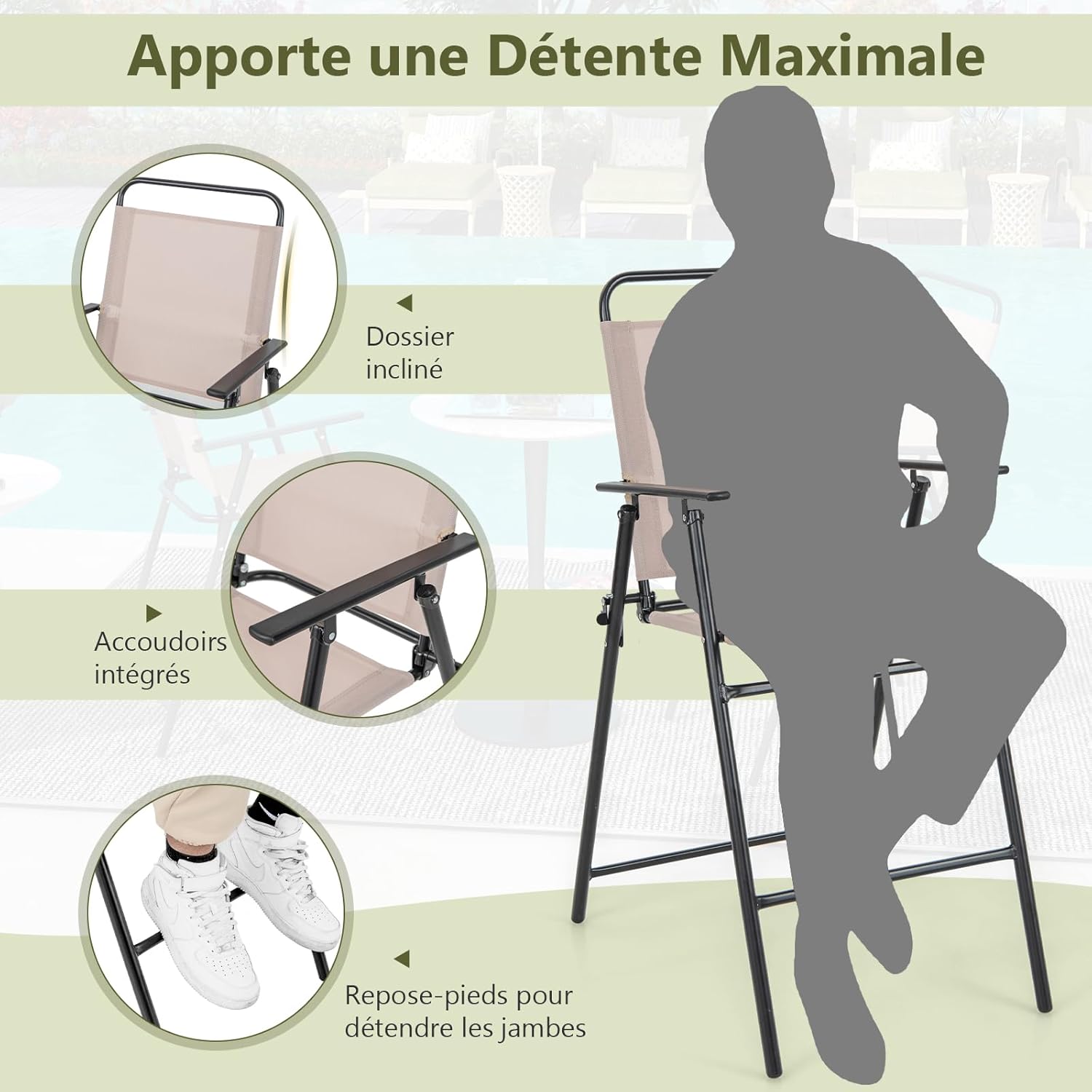 Apporte une Détente Maximale

Dossier incliné

Accoudoirs intégrés

Repose-pieds pour détendre les jambes