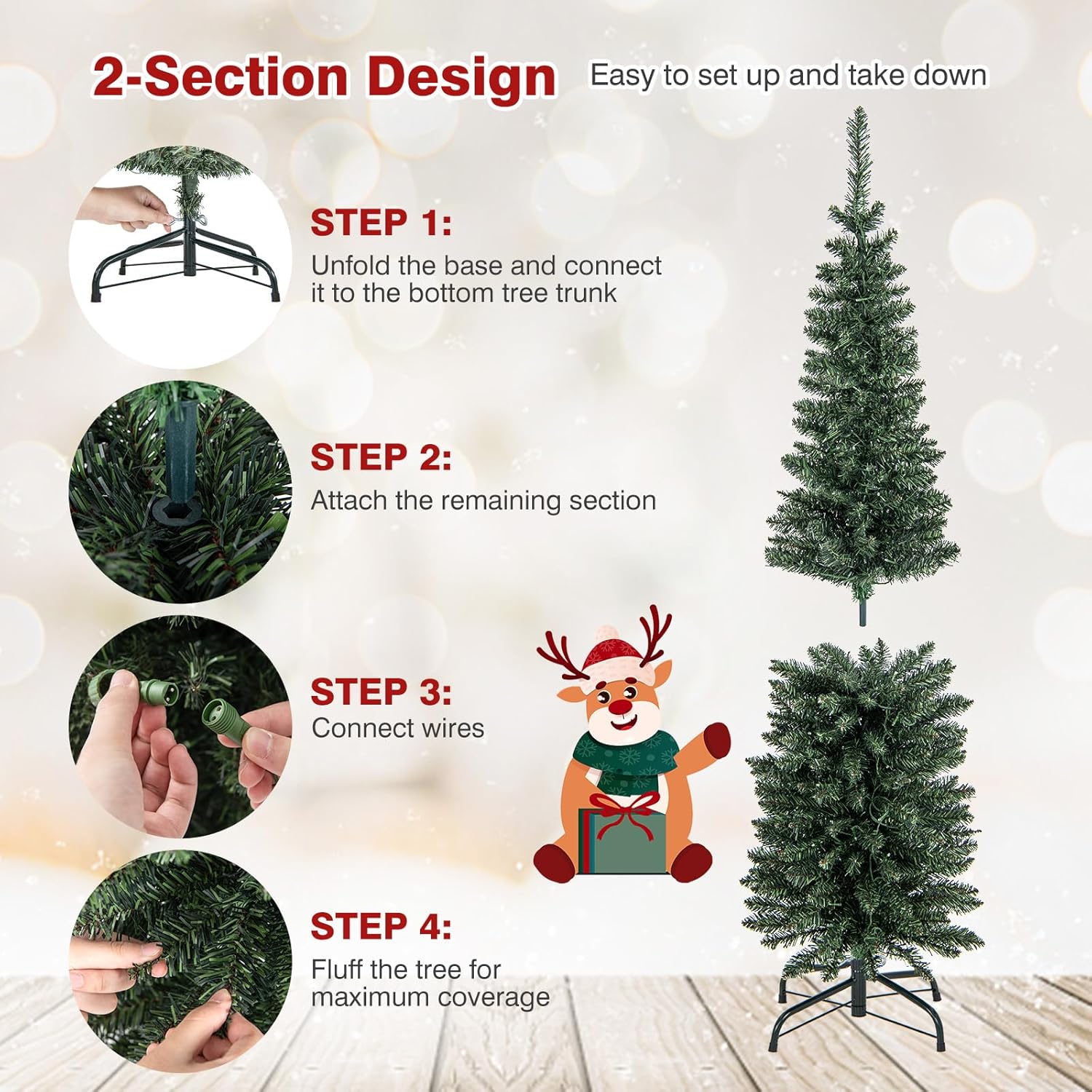 2-Section Design

Easy to set up and take down

STEP 1:
Unfold the base and connect it to the bottom tree trunk

STEP 2:
Attach the remaining section

STEP 3:
Connect wires

STEP 4:
Fluff the tree for maximum coverage