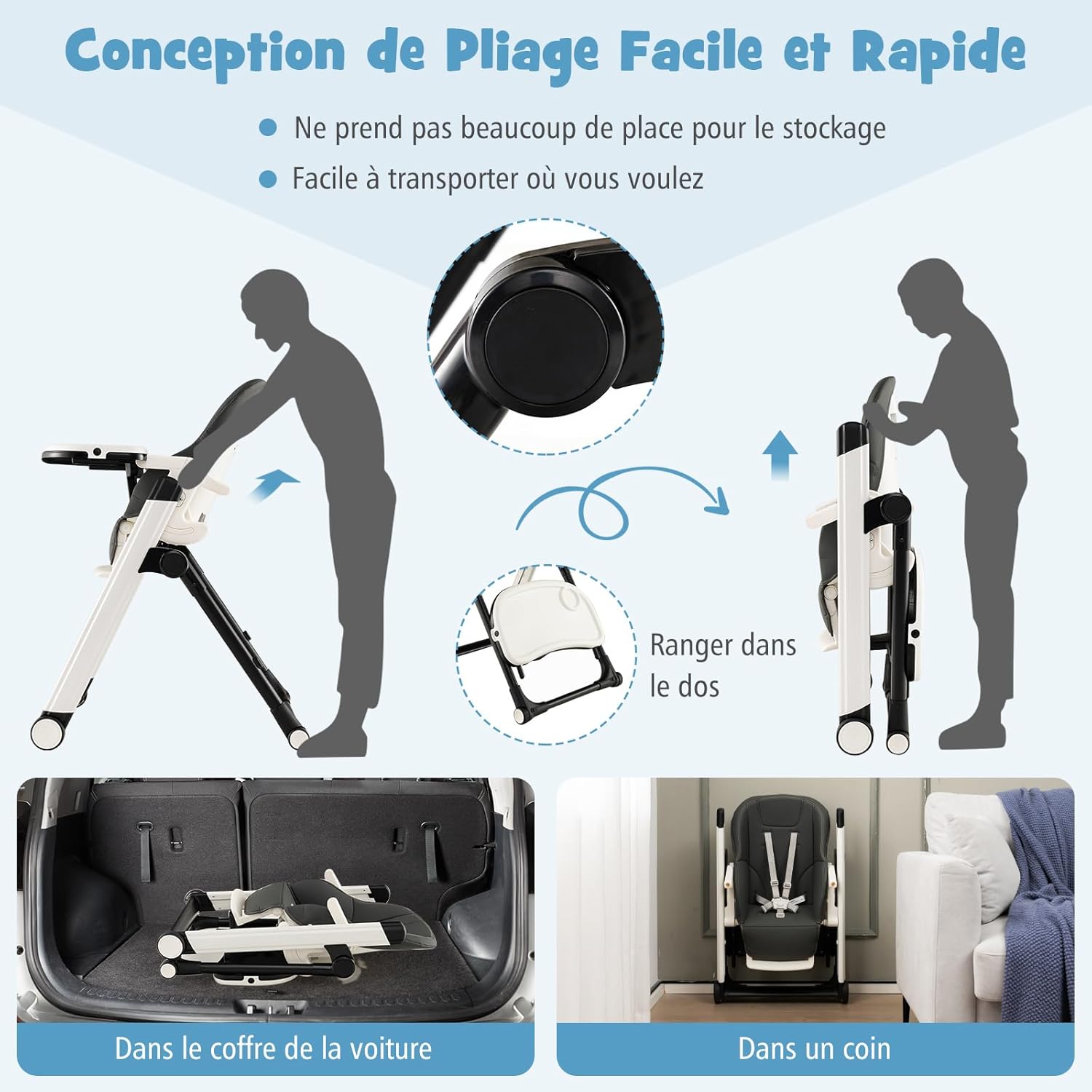 Conception de Pliage Facile et Rapide

Ne prend pas beaucoup de place pour le stockage

Facile à transporter où vous voulez

Ranger dans le dos

Dans le coffre de la voiture

Dans un coin