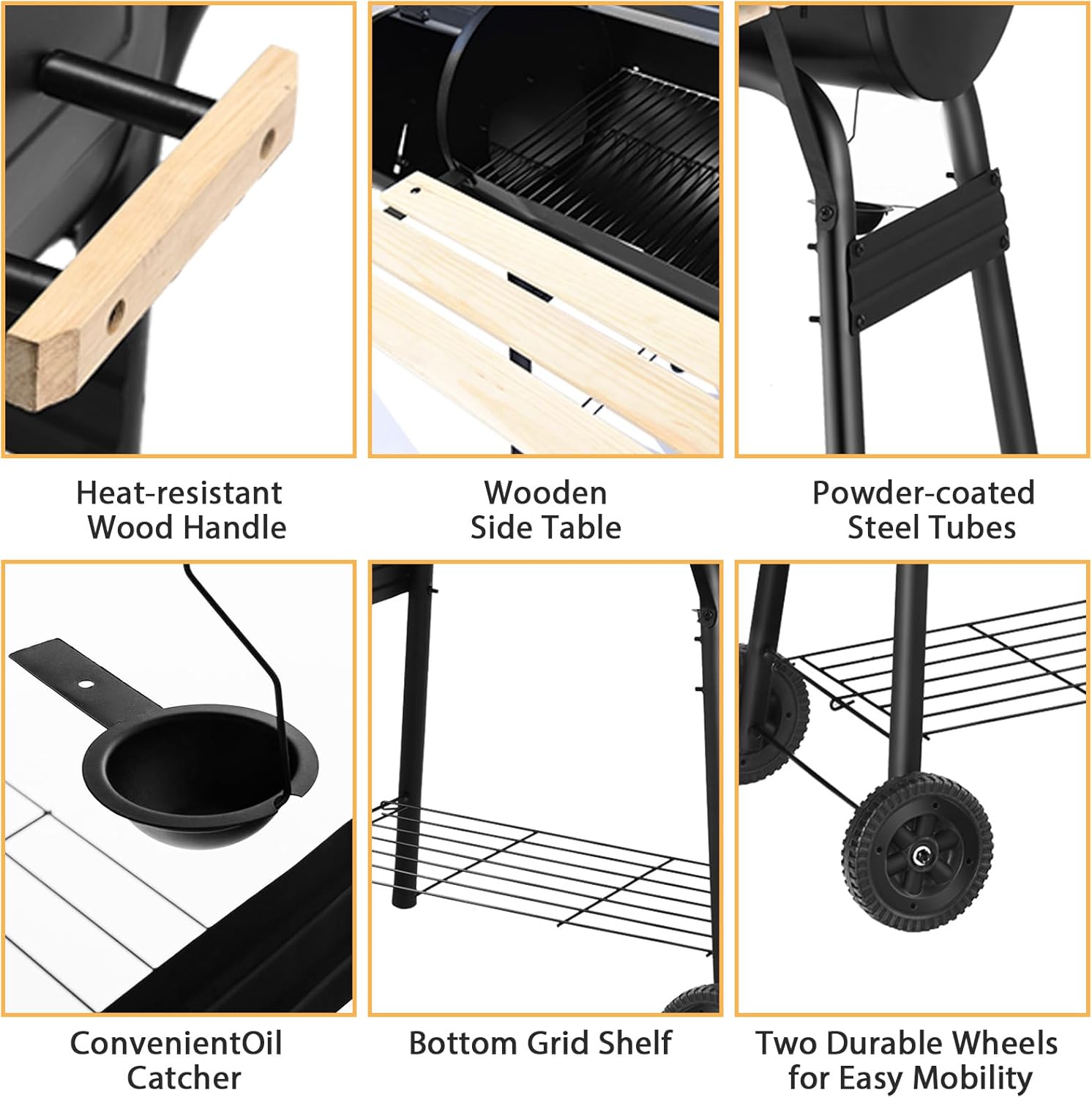 Heat-resistant Wood Handle

Wooden Side Table

Powder-coated Steel Tubes

ConvenientOil Catcher

Bottom Grid Shelf

Two Durable Wheels for Easy Mobility