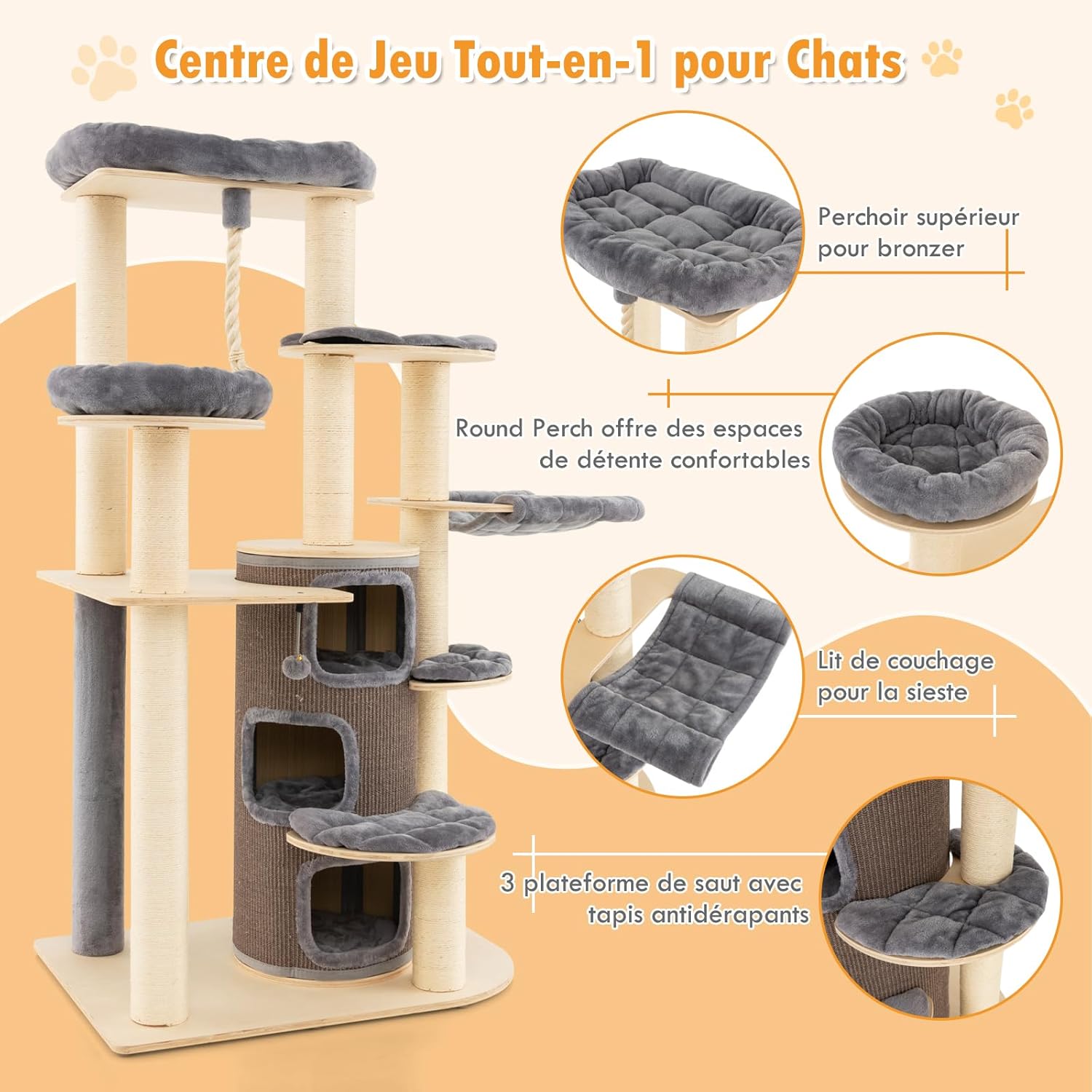 Centre de Jeu Tout-en-1 pour Chats

Perchoir supérieur pour bronzer

Round Perch offre des espaces de détente confortables

Lit de couchage pour la sieste

3 plateforme de saut avec tapis antidérapants