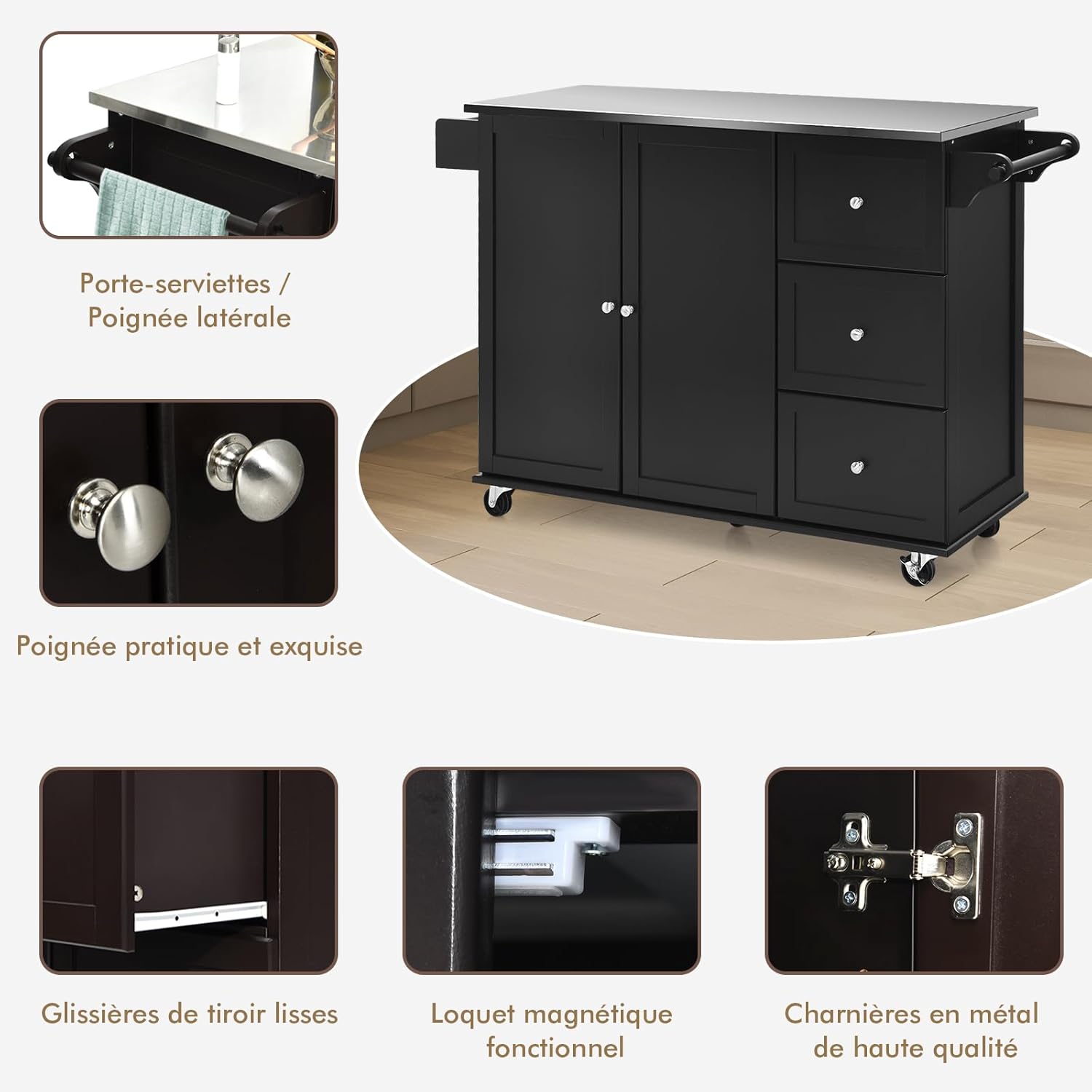 Porte-serviettes / Poignée latérale

Poignée pratique et exquise

Glissières de tiroir lisses

Loquet magnétique fonctionnel

Charnières en métal de haute qualité