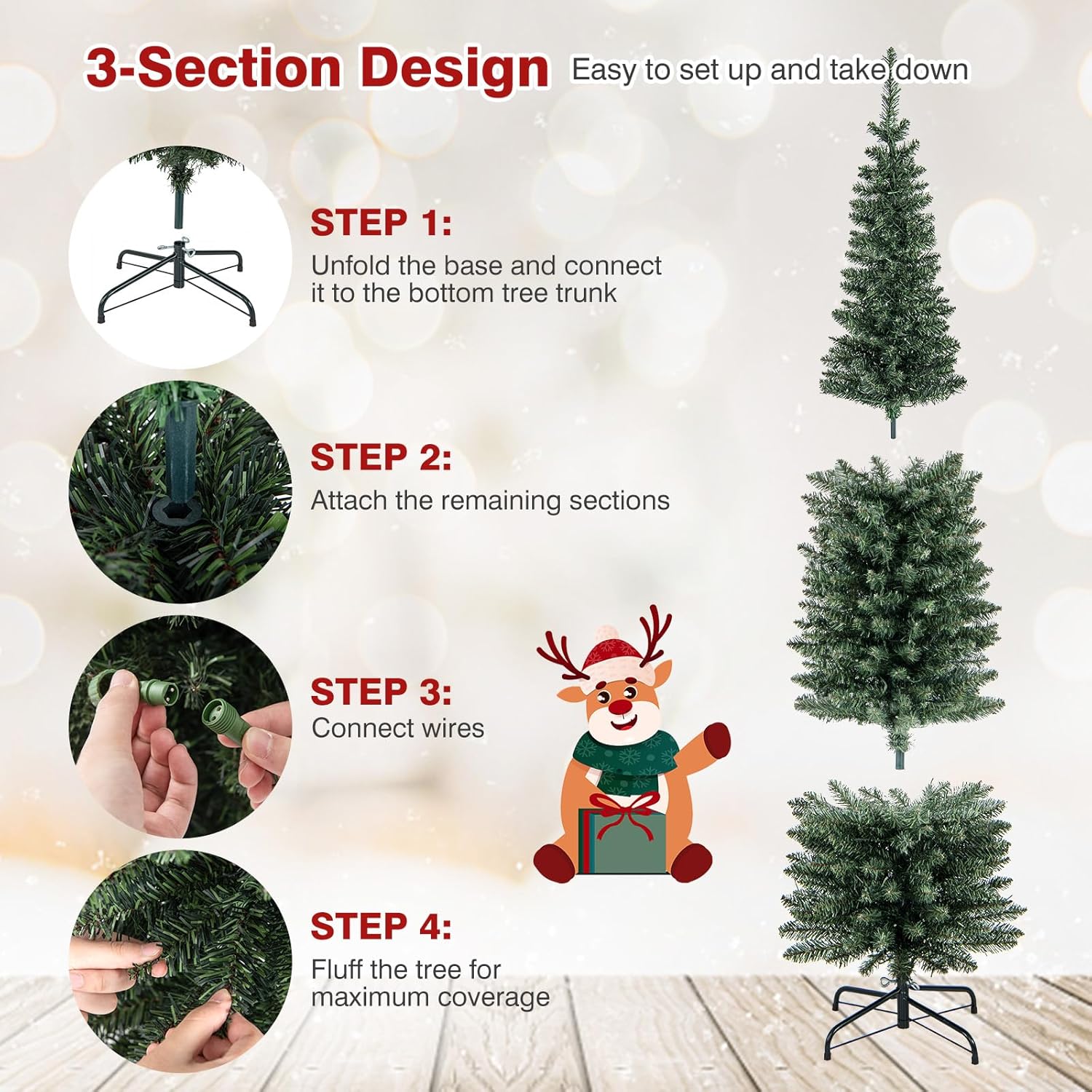 3-Section Design Easy to set up and take down

STEP 1:
Unfold the base and connect it to the bottom tree trunk

STEP 2:
Attach the remaining sections

STEP 3:
Connect wires

STEP 4:
Fluff the tree for maximum coverage