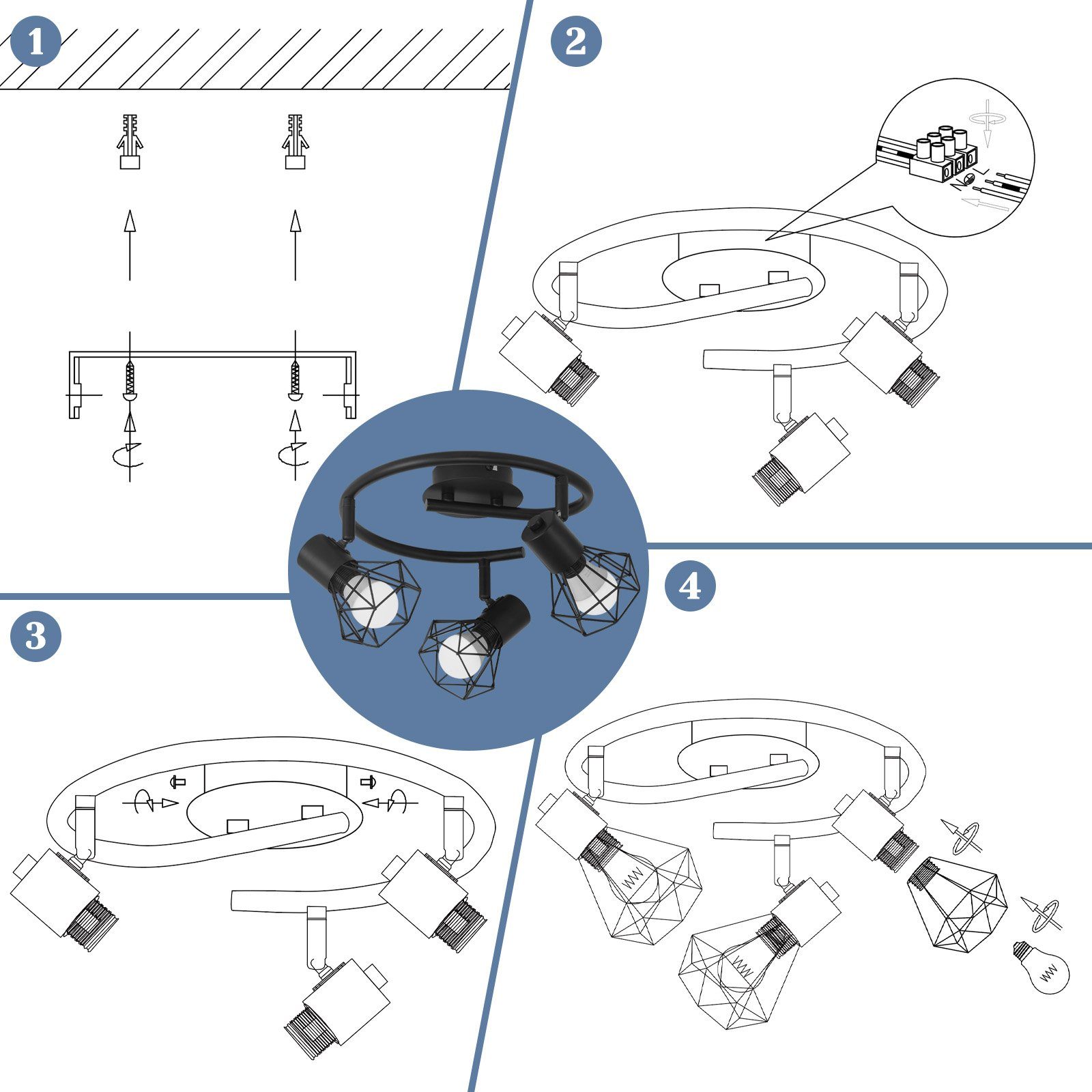 1

2

3

4