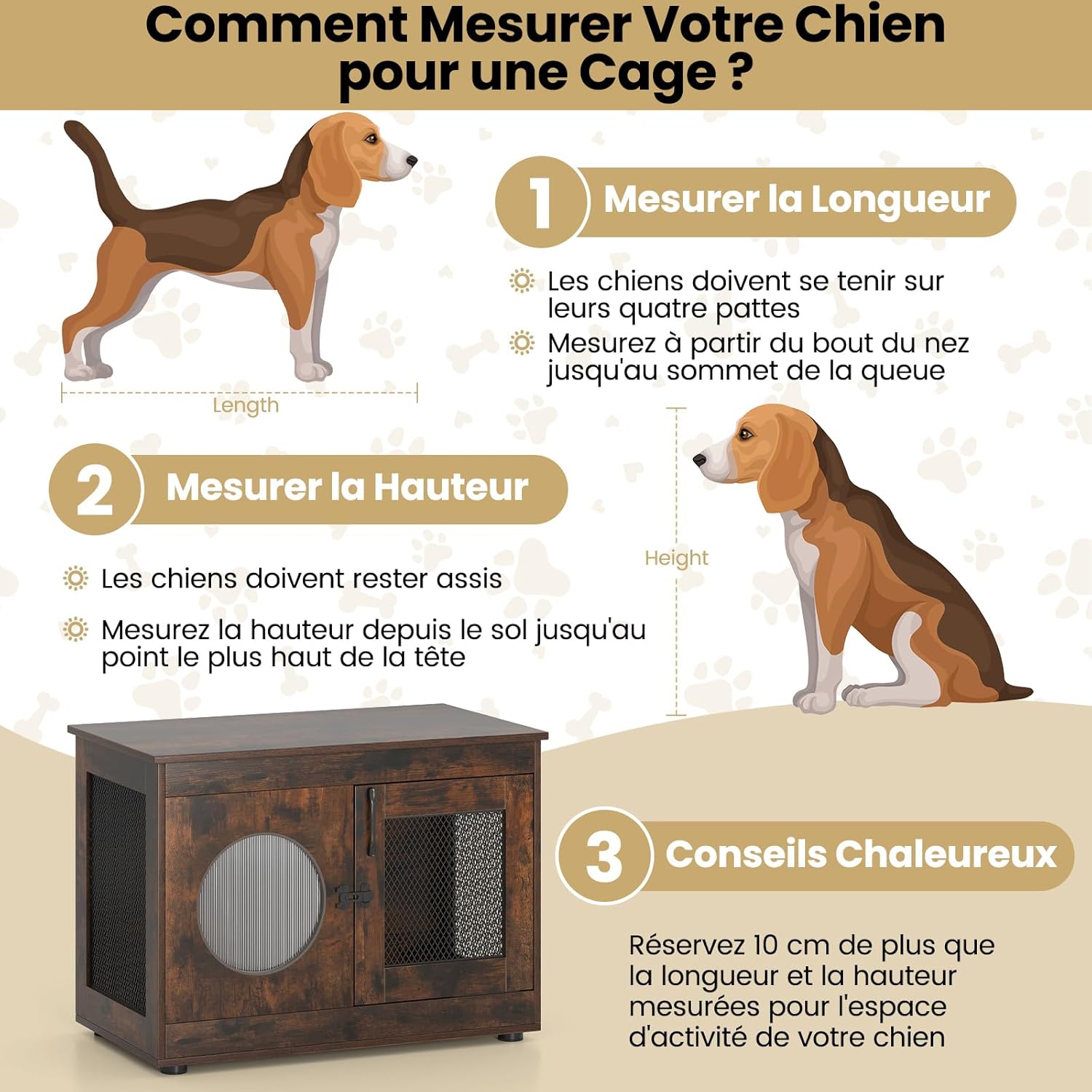 Comment Mesurer Votre Chien pour une Cage ?

Length

1 Mesurer la Longueur

Les chiens doivent se tenir sur leurs quatre pattes

Mesurez à partir du bout du nez jusqu'au sommet de la queue

2 Mesurer la Hauteur

Les chiens doivent rester assis

Mesurez la hauteur depuis le sol jusqu'au point le plus haut de la tête

Height

3 Conseils Chaleureux

Réservez 10 cm de plus que la longueur et la hauteur mesurées pour l'espace d'activité de votre chien