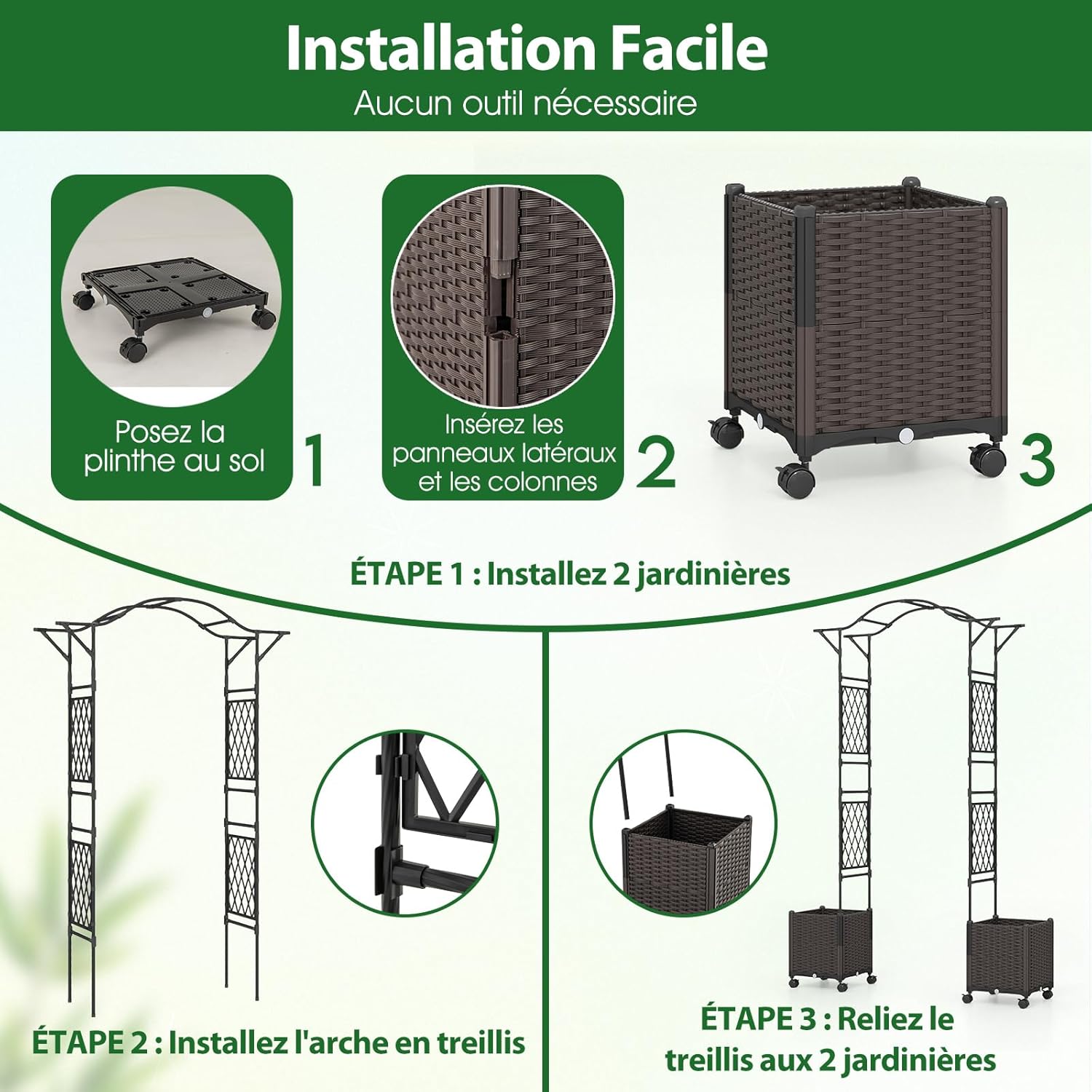 Installation Facile
Aucun outil nécessaire

Posez la plinthe au sol
1

Insérez les panneaux latéraux et les colonnes
2

3

ÉTAPE 1 : Installez 2 jardinières

ÉTAPE 2 : Installez l'arche en treillis

ÉTAPE 3 : Reliez le treillis aux 2 jardinières